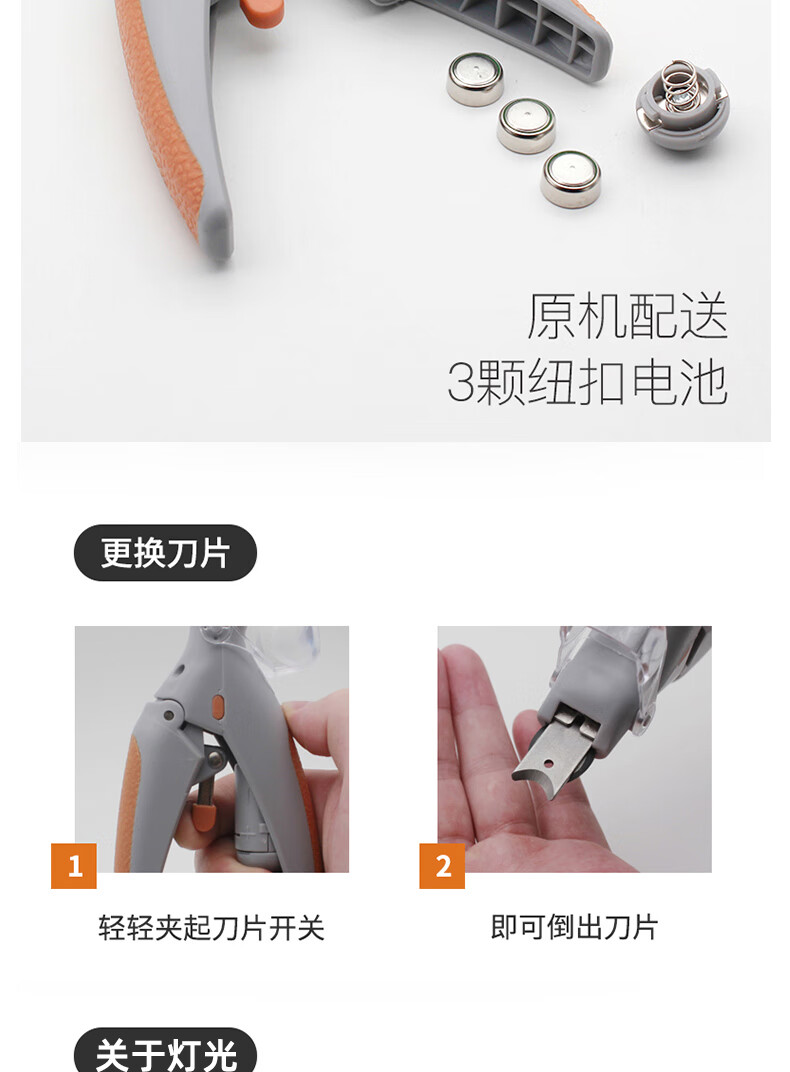 原机配送
3颗纽扣电池

更换刀片

1

轻轻夹起刀片开关

2

即可倒出刀片

关于灯光