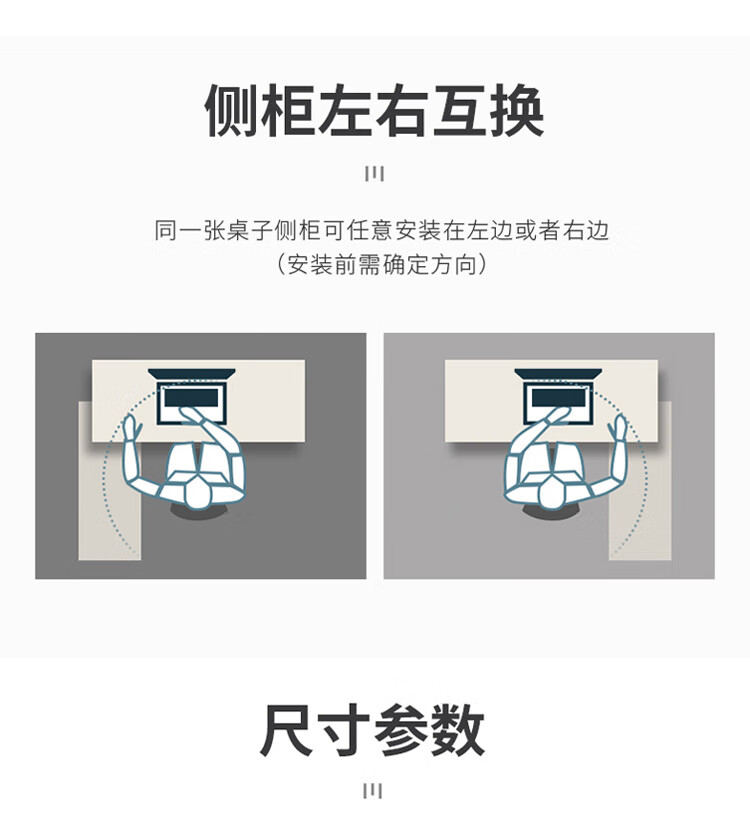 侧柜左右互换

同一张桌子侧柜可任意安装在左边或者右边
（安装前需确定方向）

尺寸参数