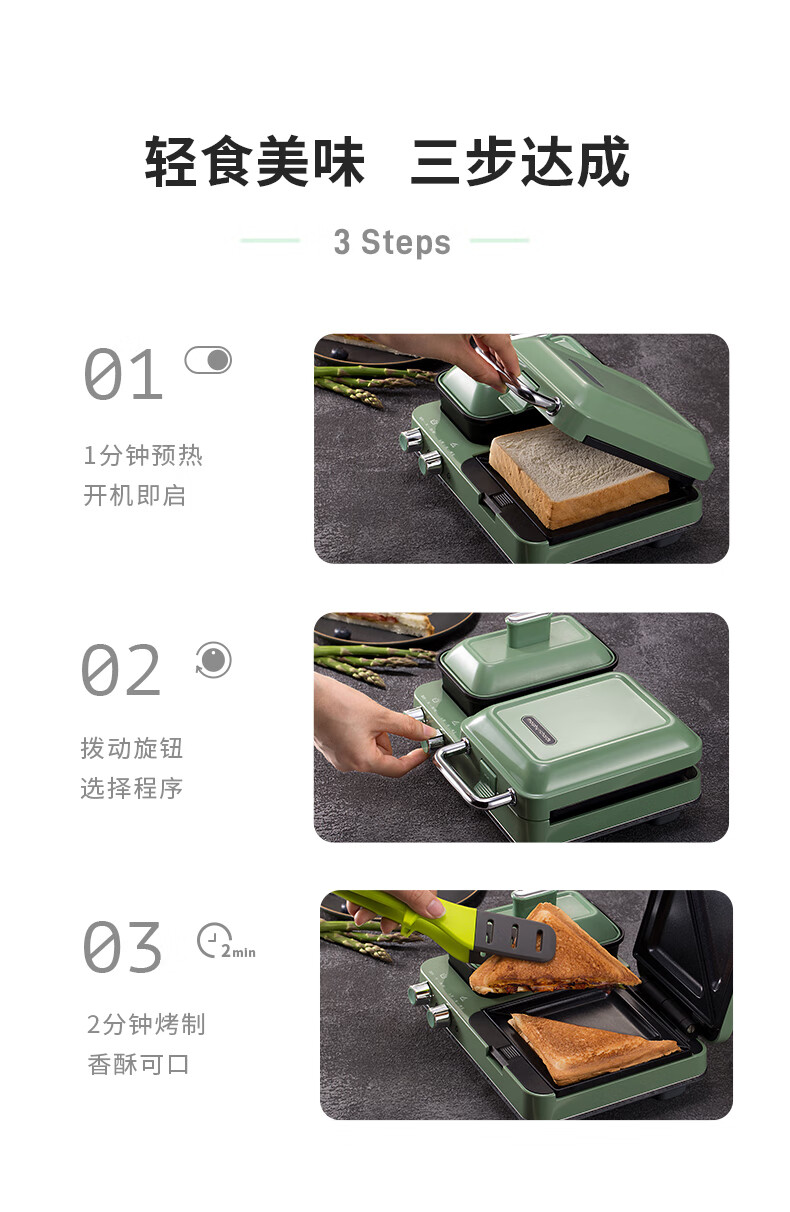 轻食美味　三步达成

3 Steps

01

1分钟预热
开机即启

02

拨动旋钮
选择程序

03

2min

2分钟烤制
香酥可口