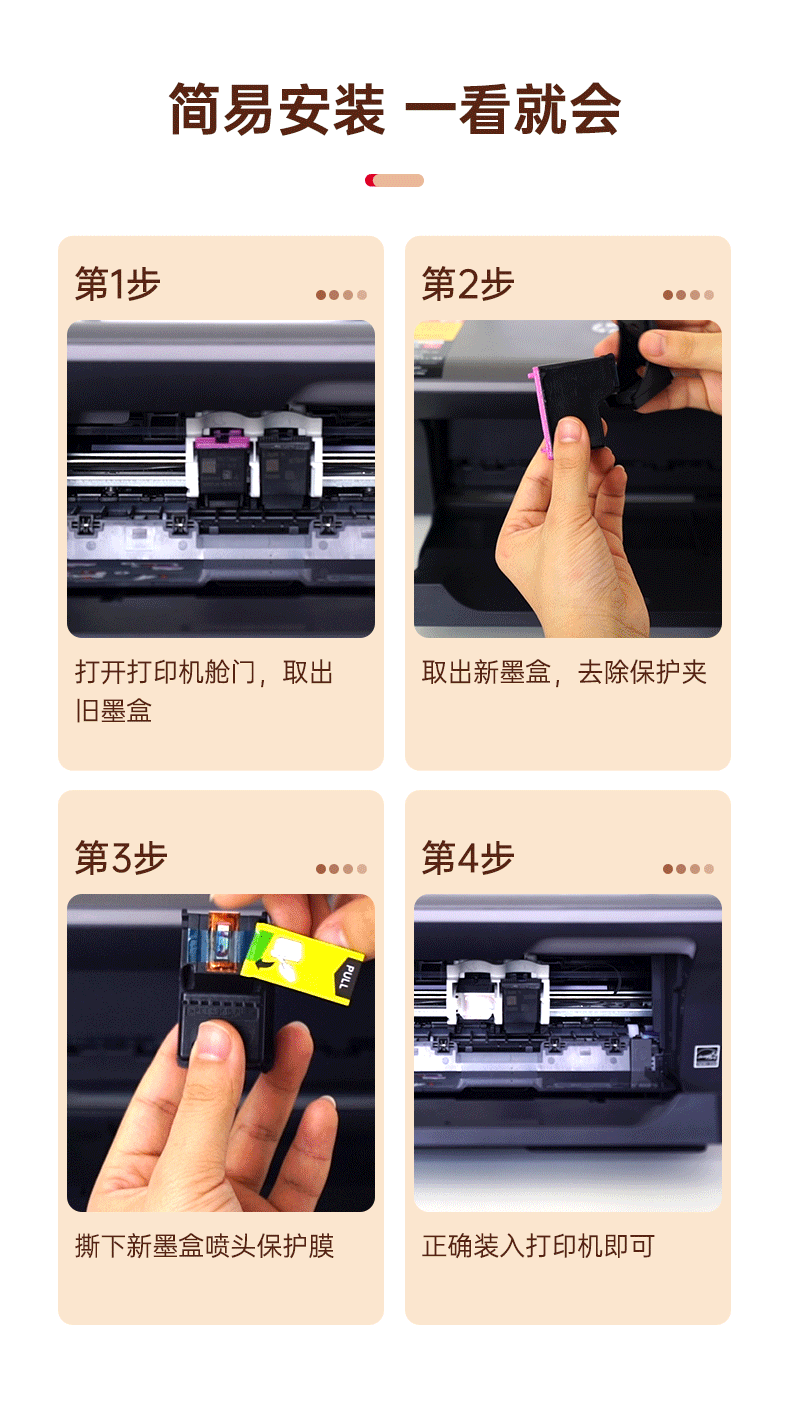 简易安装 一看就会

第1步

打开打印机舱门，取出旧墨盒

第2步

取出新墨盒，去除保护夹

第3步

PULL

撕下新墨盒喷头保护膜

第4步

正确装入打印机即可