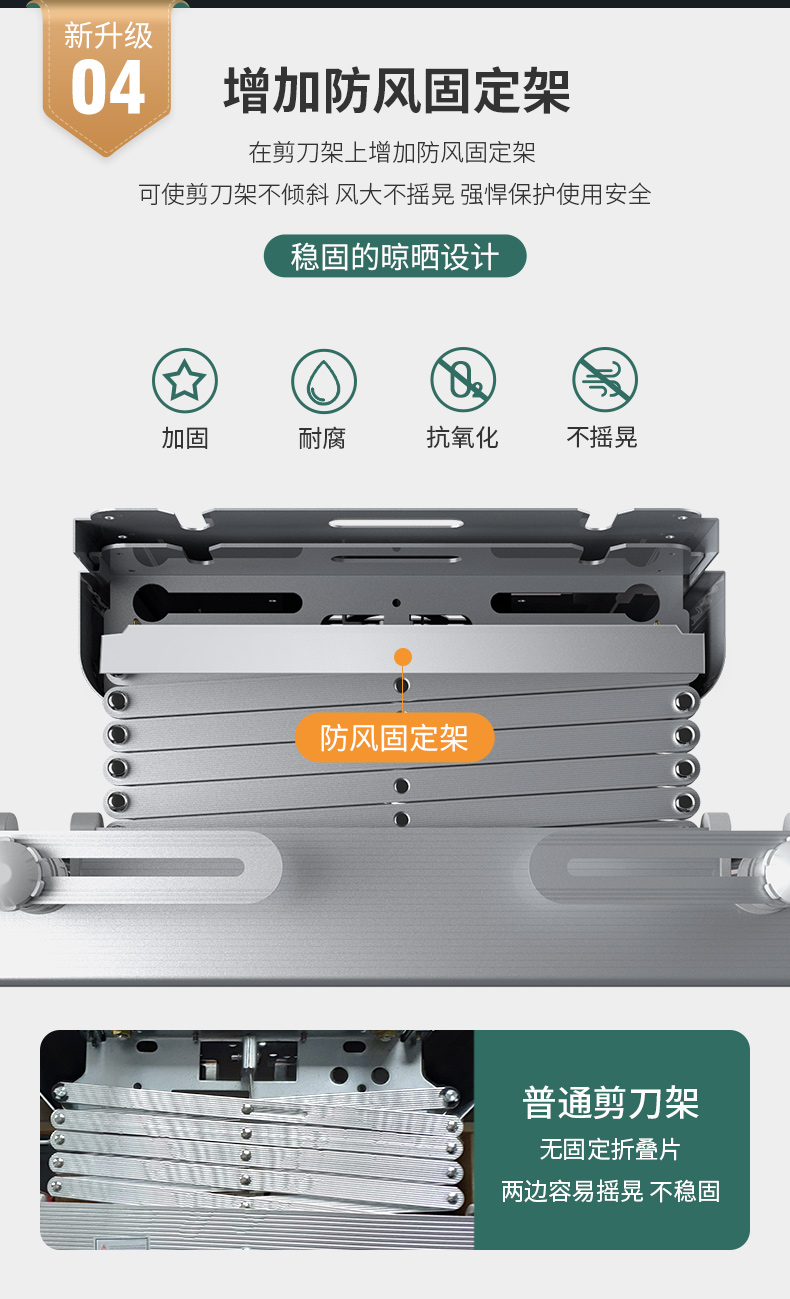 新升级
04

增加防风固定架

在剪刀架上增加防风固定架
可使剪刀架不倾斜 风大不摇晃 强悍保护使用安全

稳固的晾晒设计

加固
耐腐
抗氧化
不摇晃

防风固定架

普通剪刀架
无固定折叠片
两边容易摇晃 不稳固