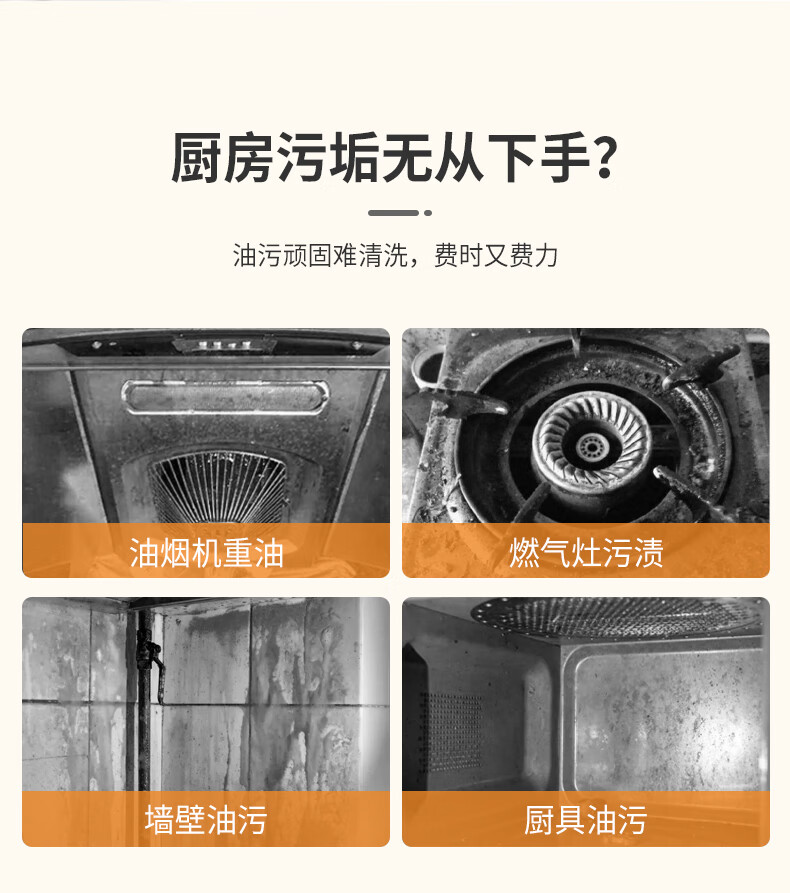 厨房污垢无从下手?

油污顽固难清洗，费时又费力

油烟机重油

燃气灶污渍

墙壁油污

厨具油污