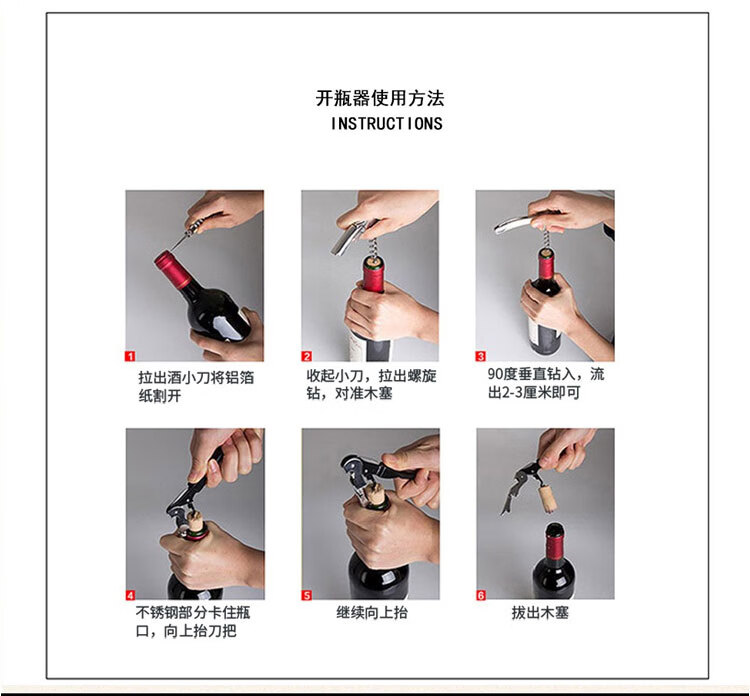 开瓶器使用方法
INSTRUCTIONS

1
拉出酒小刀将铝箔纸割开

2
收起小刀，拉出螺旋钻，对准木塞

3
90度垂直钻入，流出2-3厘米即可

4
不锈钢部分卡住瓶口，向上抬刀把

5
继续向上抬

6
拔出木塞