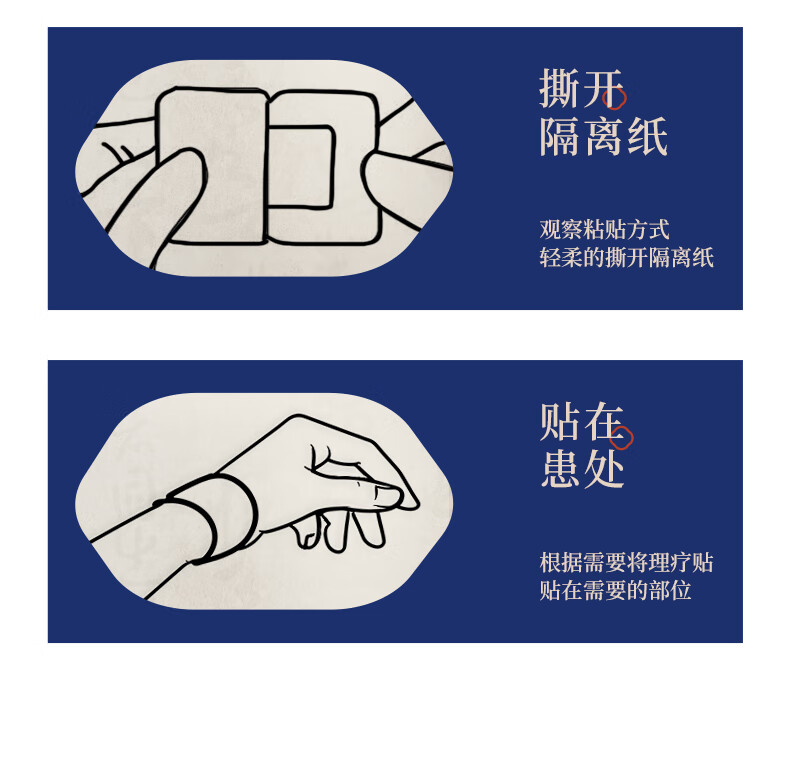 撕开
隔离纸

观察粘贴方式
轻柔的撕开隔离纸

贴在
患处

根据需要将理疗贴
贴在需要的部位