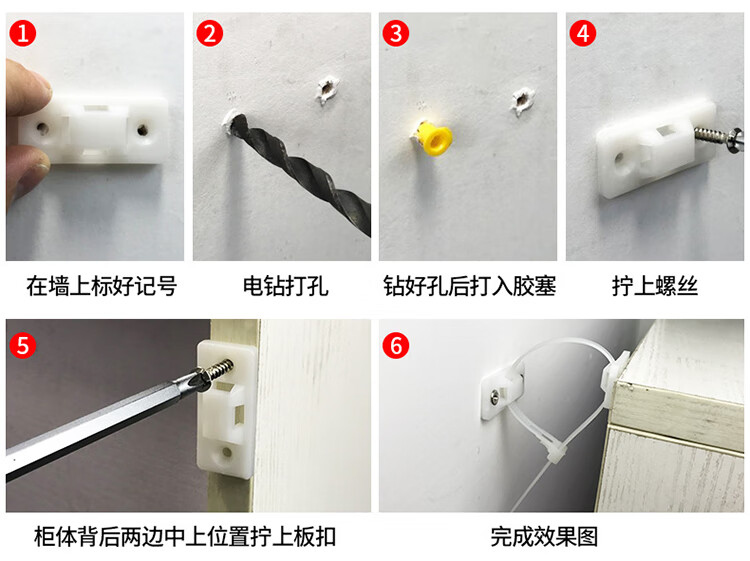 1
在墙上标好记号

2
电钻打孔

3
钻好孔后打入胶塞

4
拧上螺丝

5
柜体背后两边中上位置拧上板扣

6
完成效果图