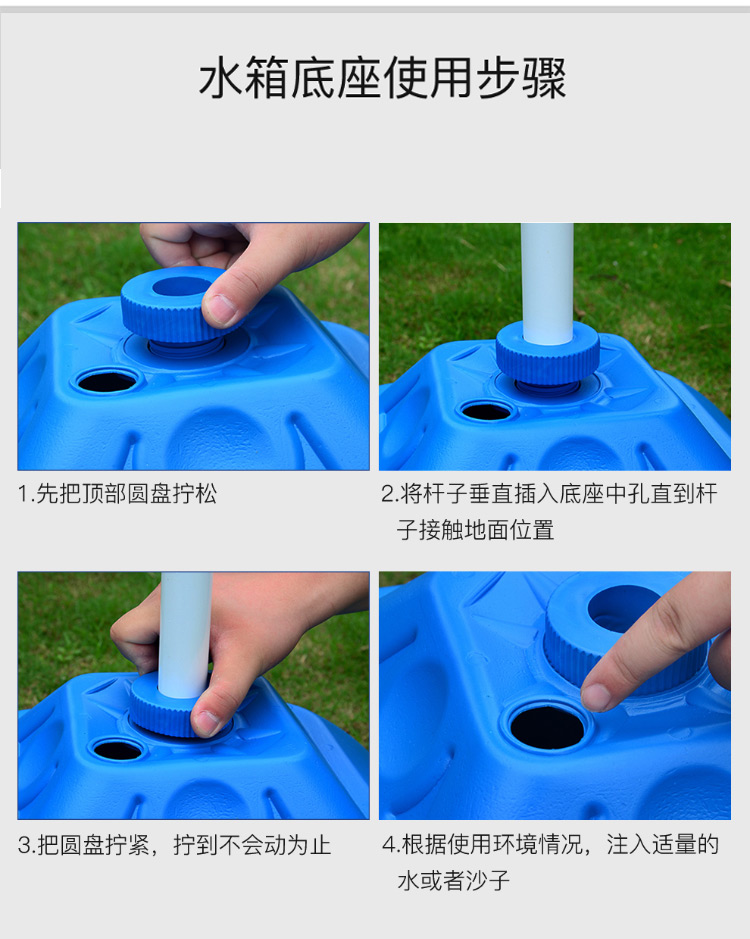 水箱底座使用步骤

1.先把顶部圆盘拧松

2.将杆子垂直插入底座中孔直到杆子接触地面位置

3.把圆盘拧紧，拧到不会动为止

4.根据使用环境情况，注入适量的水或者沙子