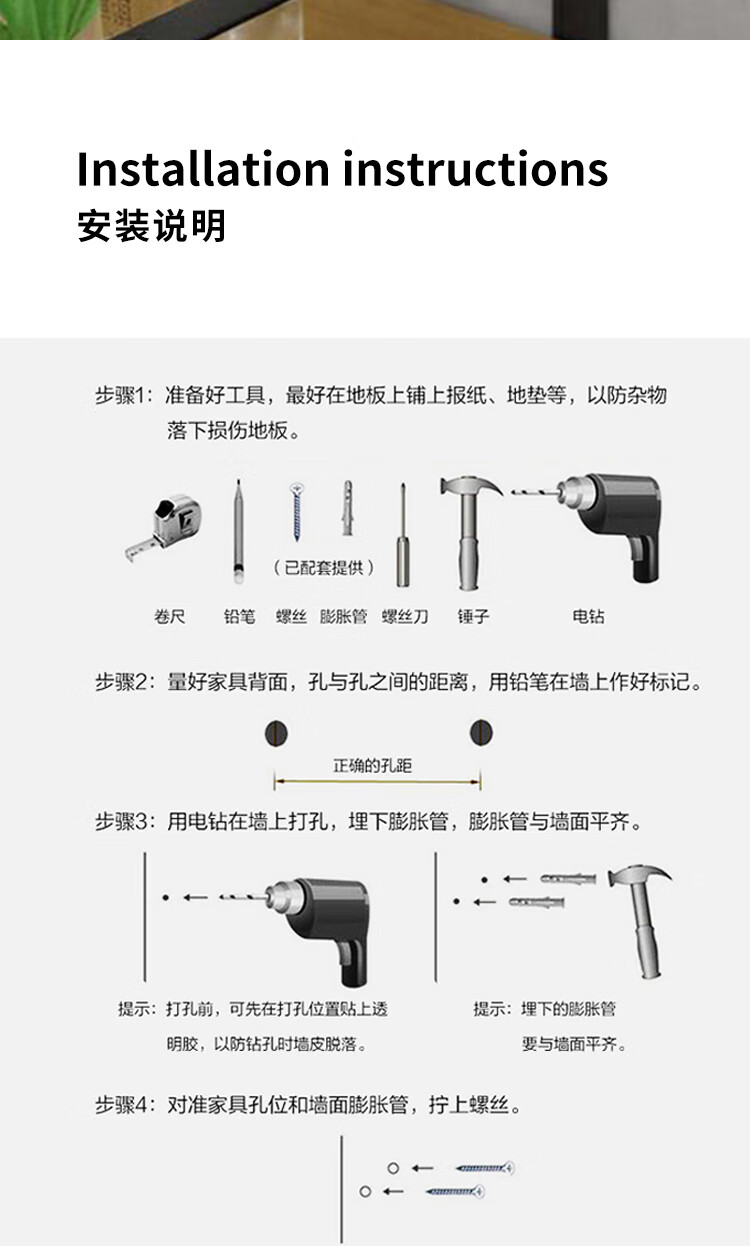 Installation instructions
安装说明

步骤1：准备好工具，最好在地板上铺上报纸、地垫等，以防杂物落下损伤地板。

（已配套提供）

卷尺 铅笔 螺丝 膨胀管 螺丝刀 锤子 电钻

步骤2：量好家具背面，孔与孔之间的距离，用铅笔在墙上作好标记。

正确的孔距

步骤3：用电钻在墙上打孔，埋下膨胀管，膨胀管与墙面平齐。

提示：打孔前，可先在打孔位置贴上透明胶，以防钻孔时墙皮脱落。

提示：埋下的膨胀管要与墙面平齐。

步骤4：对准家具孔位和墙面膨胀管，拧上螺丝。