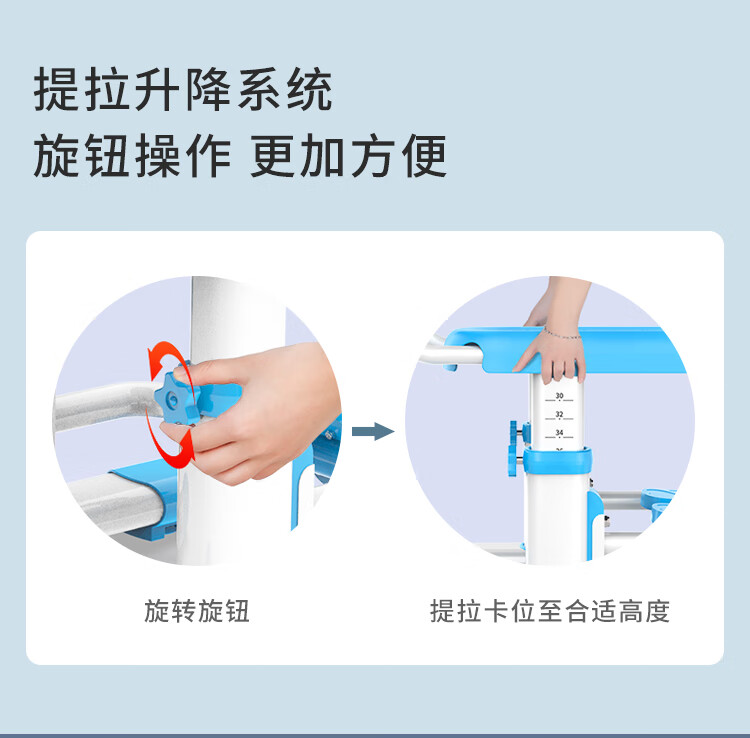 提拉升降系统
旋钮操作 更加方便

30
32
34

旋转旋钮

提拉卡位至合适高度