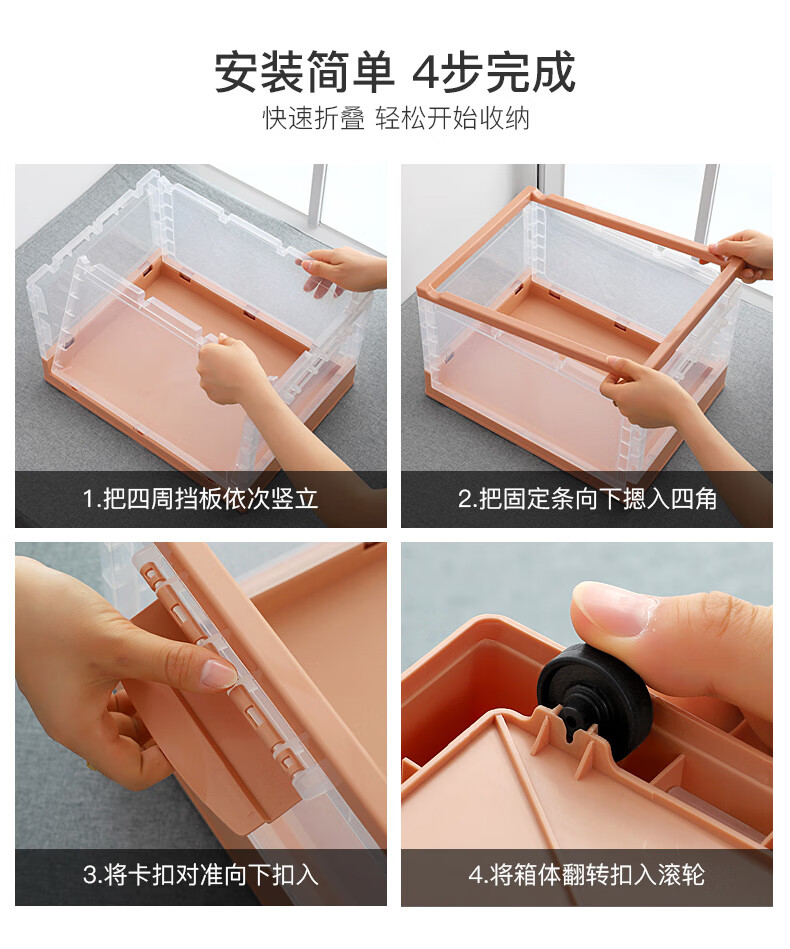 安装简单 4步完成
快速折叠 轻松开始收纳

1.把四周挡板依次竖立

2.把固定条向下摁入四角

3.将卡扣对准向下扣入

4.将箱体翻转扣入滚轮