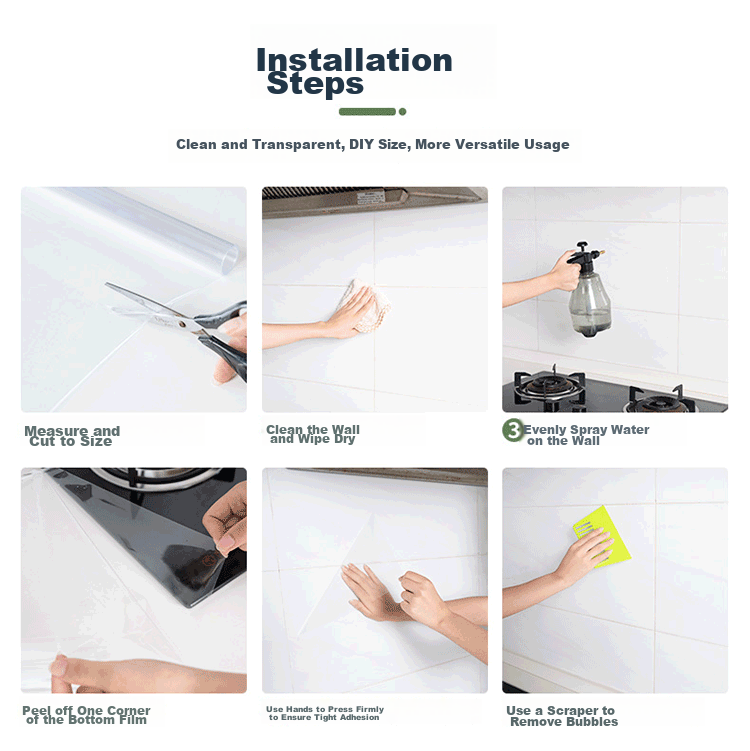 Installation Steps

Clean and Transparent, DIY Size, More Versatile Usage

Measure and Cut to Size

Clean the Wall and Wipe Dry

3 Evenly Spray Water on the Wall

Peel off One Corner of the Bottom Film

Use Hands to Press Firmly to Ensure Tight Adhesion

Use a Scraper to Remove Bubbles