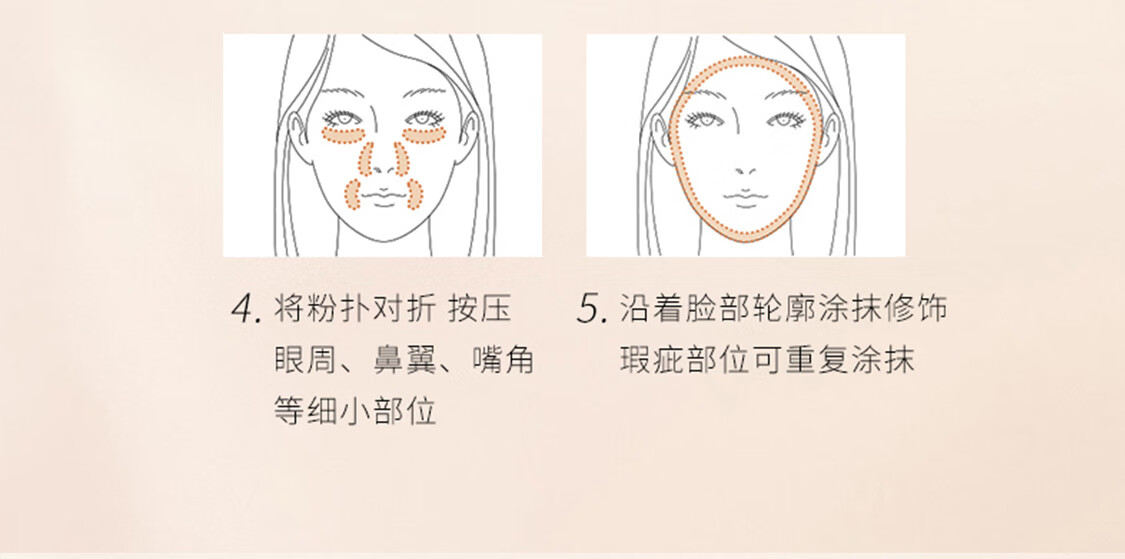 4. 将粉扑对折 按压眼周、鼻翼、嘴角等细小部位

5. 沿着脸部轮廓涂抹修饰瑕疵部位可重复涂抹