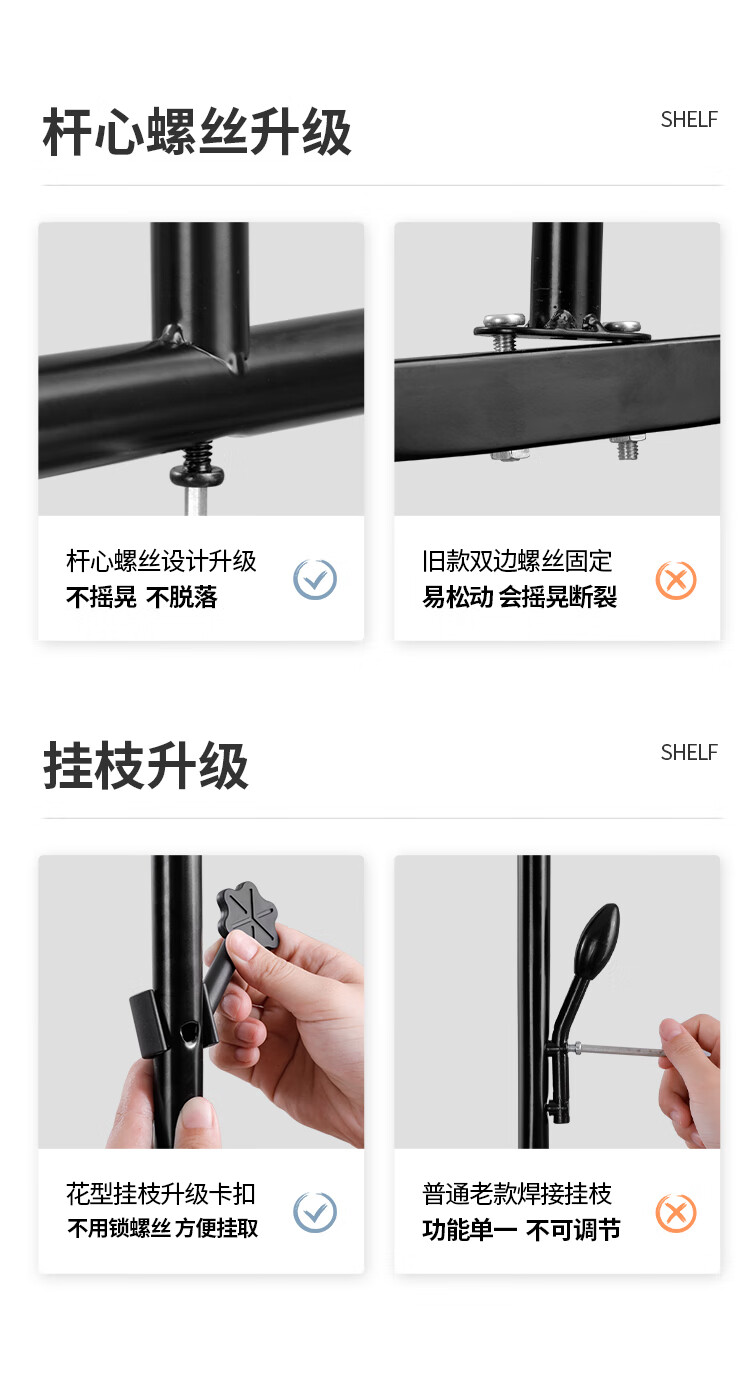 杆心螺丝升级

SHELF

杆心螺丝设计升级
不摇晃 不脱落

旧款双边螺丝固定
易松动 会摇晃断裂

挂枝升级

SHELF

花型挂枝升级卡扣
不用锁螺丝 方便挂取

普通老款焊接挂枝
功能单一 不可调节