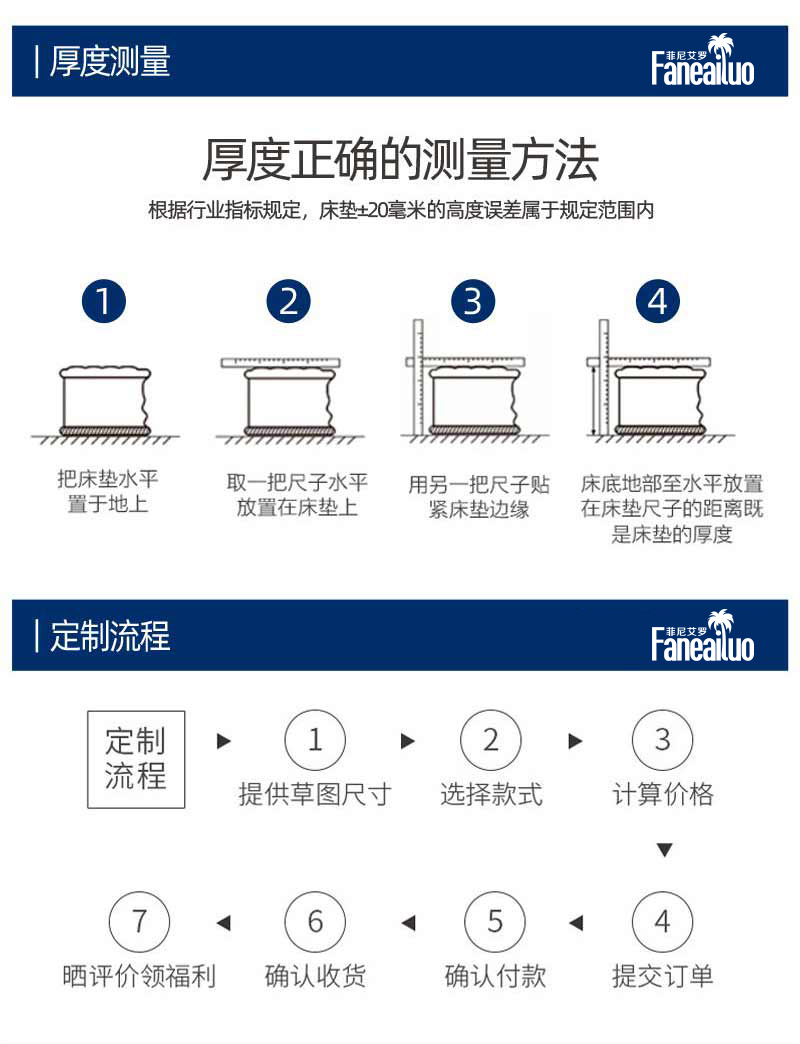 | 厚度测量

菲尼艾罗 Faneailuo

厚度正确的测量方法

根据行业指标规定，床垫±20毫米的高度误差属于规定范围内

1
把床垫水平置于地上

2
取一把尺子水平放置在床垫上

3
用另一把尺子贴紧床垫边缘

4
床底地部至水平放置在床垫尺子的距离既是床垫的厚度

| 定制流程

菲尼艾罗 Faneailuo

定制流程

1
提供草图尺寸

2
选择款式

3
计算价格

4
提交订单

5
确认付款

6
确认收货

7
晒评价领福利