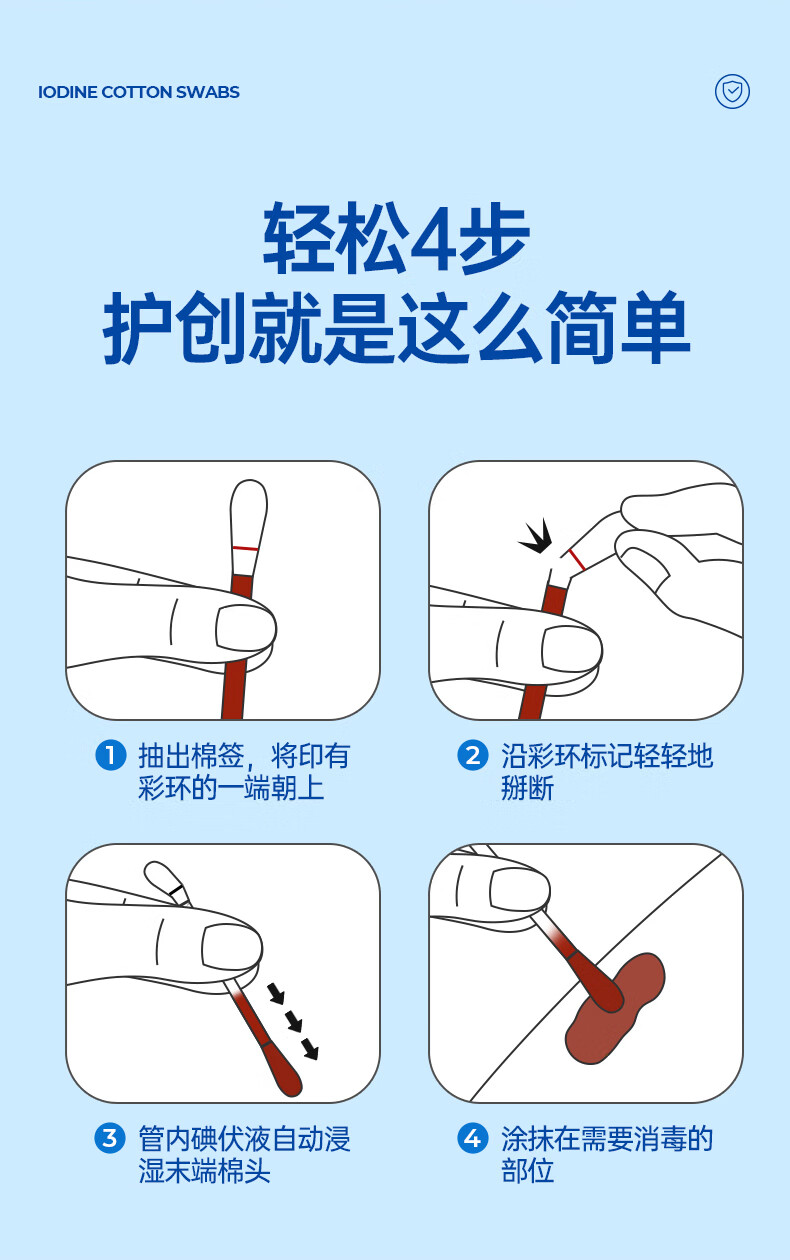 IODINE COTTON SWABS

轻松4步
护创就是这么简单

1 抽出棉签，将印有彩环的一端朝上

2 沿彩环标记轻轻地掰断

3 管内碘伏液自动浸湿末端棉头

4 涂抹在需要消毒的部位