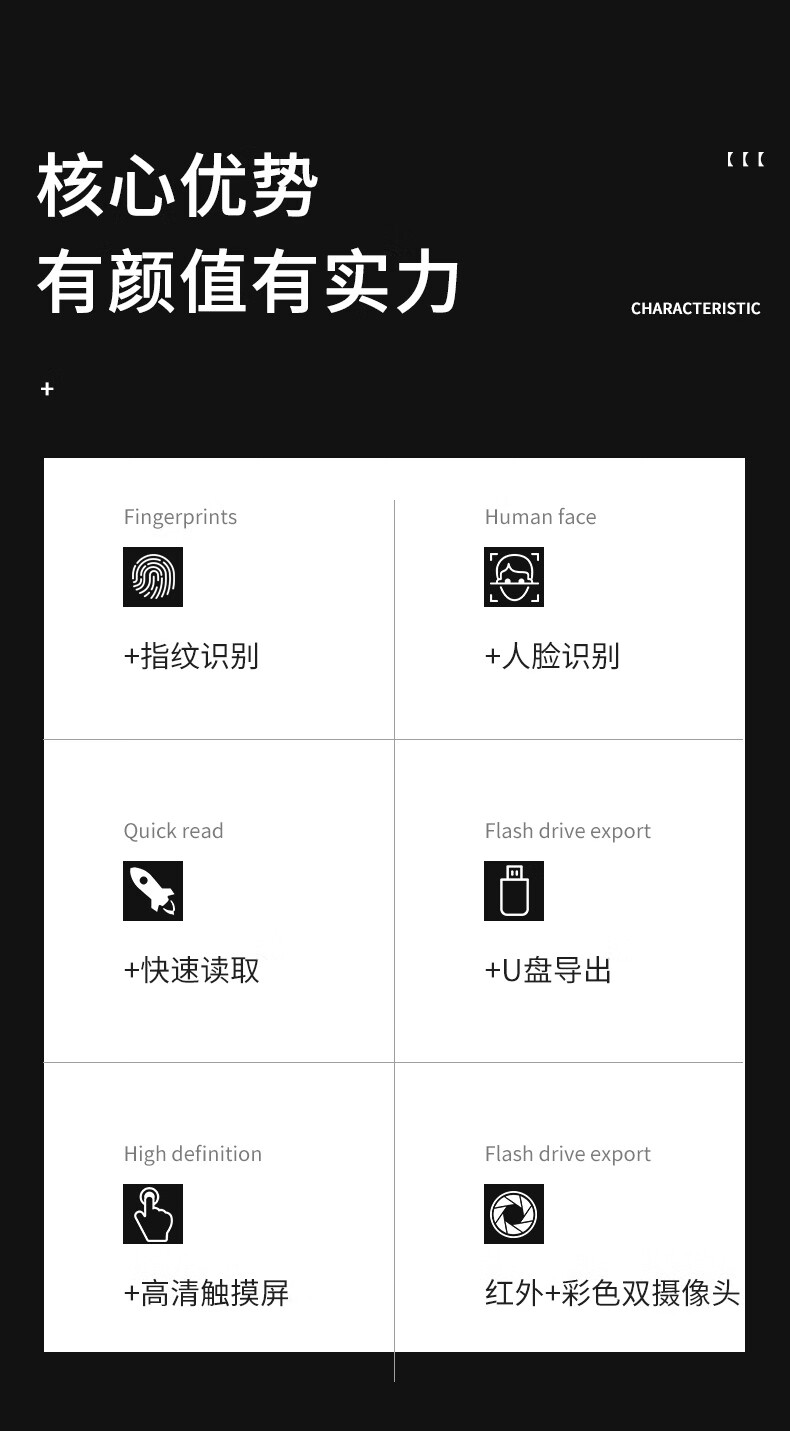 核心优势
有颜值有实力

【【【

CHARACTERISTIC

+

Fingerprints

+指纹识别

Human face

+人脸识别

Quick read

+快速读取

Flash drive export

+U盘导出

High definition

+高清触摸屏

Flash drive export

红外+彩色双摄像头