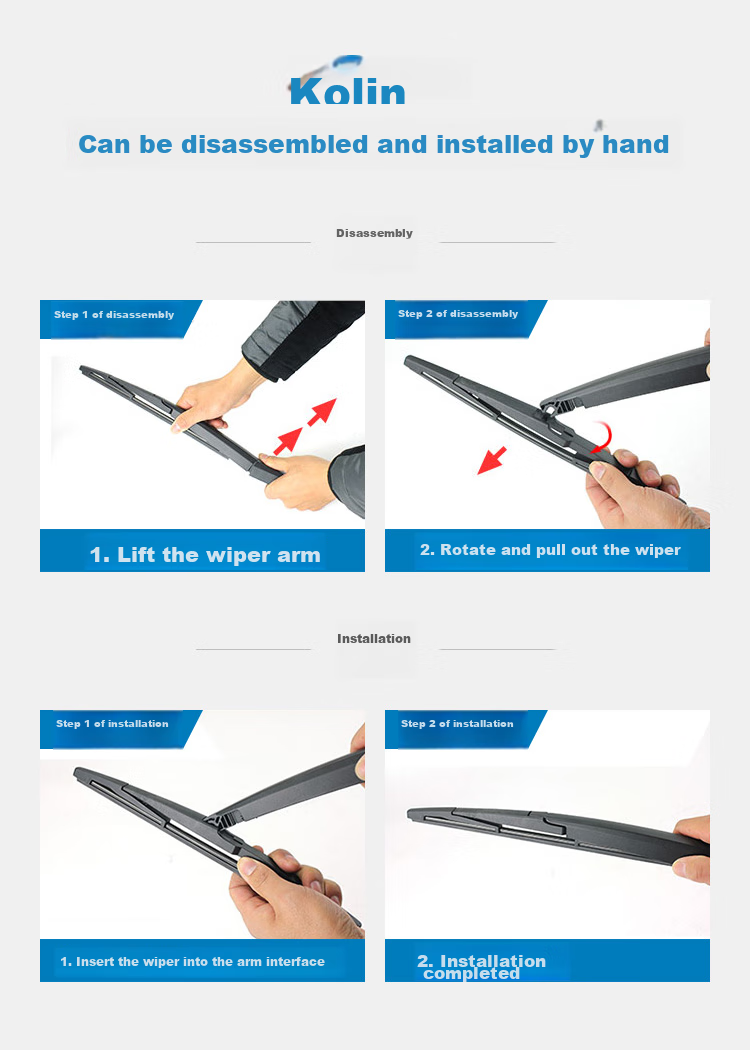 Kolin

Can be disassembled and installed by hand

Disassembly

Step 1 of disassembly

1. Lift the wiper arm

Step 2 of disassembly

2. Rotate and pull out the wiper

Installation

Step 1 of installation

1. Insert the wiper into the arm interface

Step 2 of installation

2. Installation completed