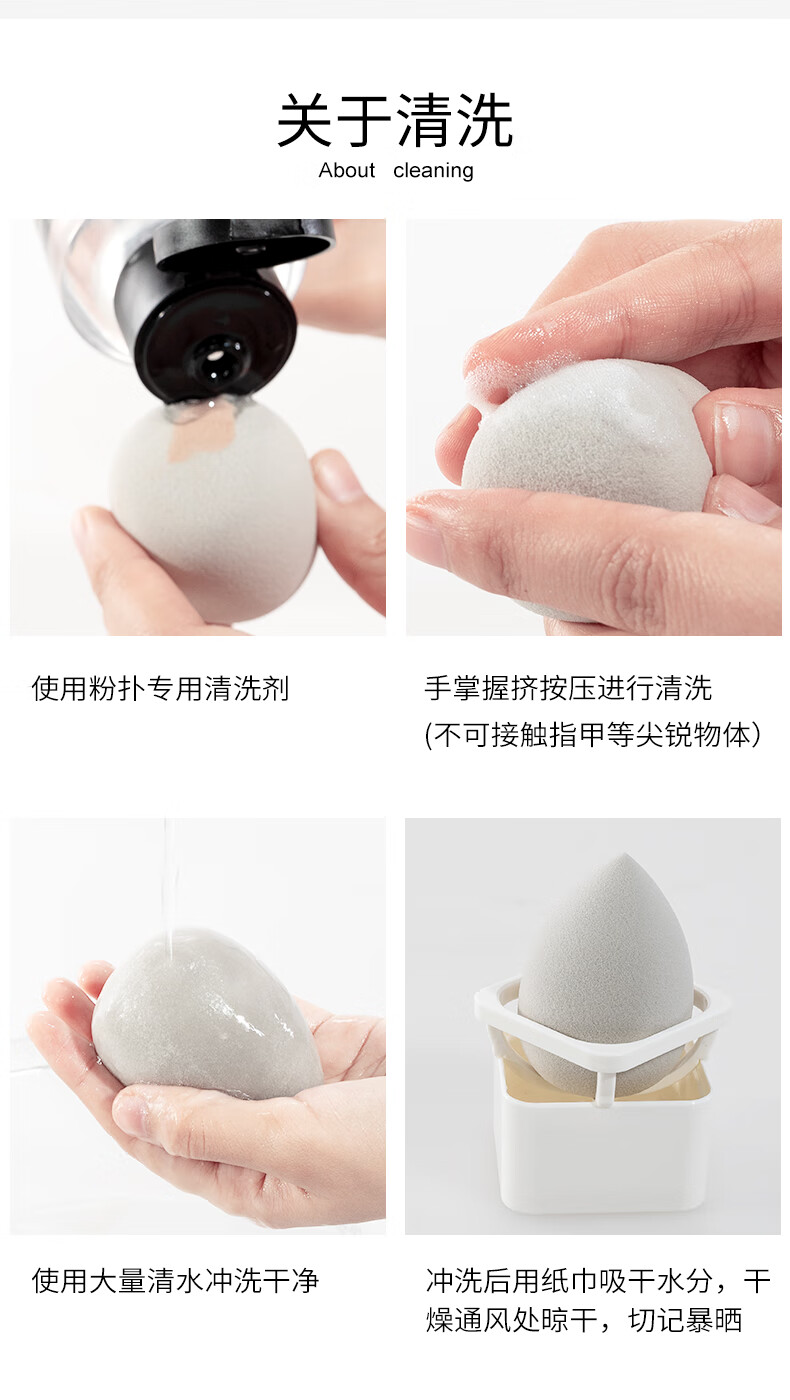 关于清洗
About cleaning

使用粉扑专用清洗剂

手掌握挤按压进行清洗
(不可接触指甲等尖锐物体)

使用大量清水冲洗干净

冲洗后用纸巾吸干水分，干燥通风处晾干，切记暴晒