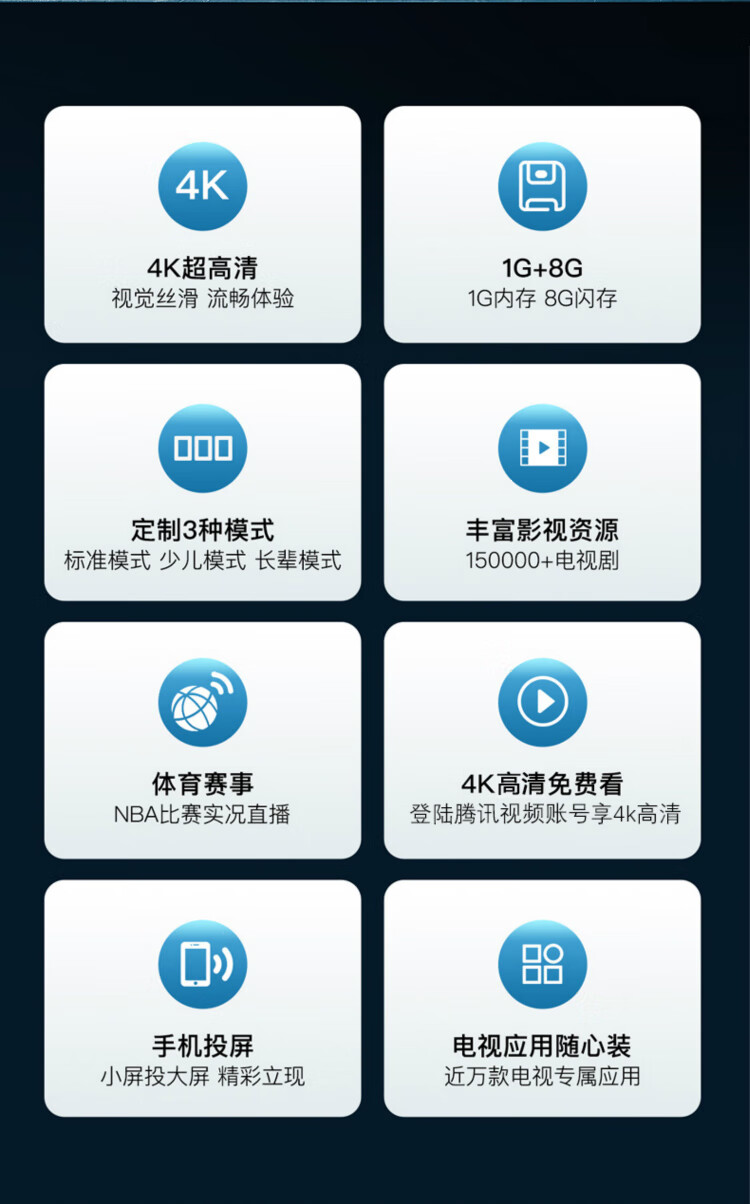 4K

4K超高清
视觉丝滑 流畅体验

1G+8G
1G内存 8G闪存

定制3种模式
标准模式 少儿模式 长辈模式

丰富影视资源
150000+电视剧

体育赛事
NBA比赛实况直播

4K高清免费看
登陆腾讯视频账号享4k高清

手机投屏
小屏投大屏 精彩立现

电视应用随心装
近万款电视专属应用