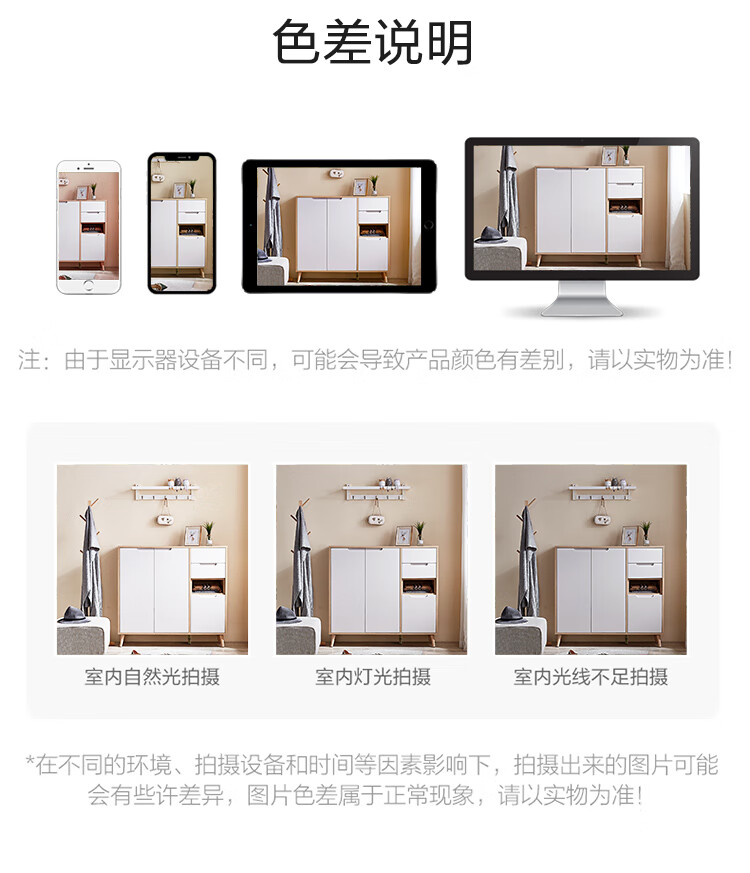 色差说明

注：由于显示器设备不同，可能会导致产品颜色有差别，请以实物为准！

室内自然光拍摄

室内灯光拍摄

室内光线不足拍摄

*在不同的环境、拍摄设备和时间等因素影响下，拍摄出来的图片可能会有些许差异，图片色差属于正常现象，请以实物为准！