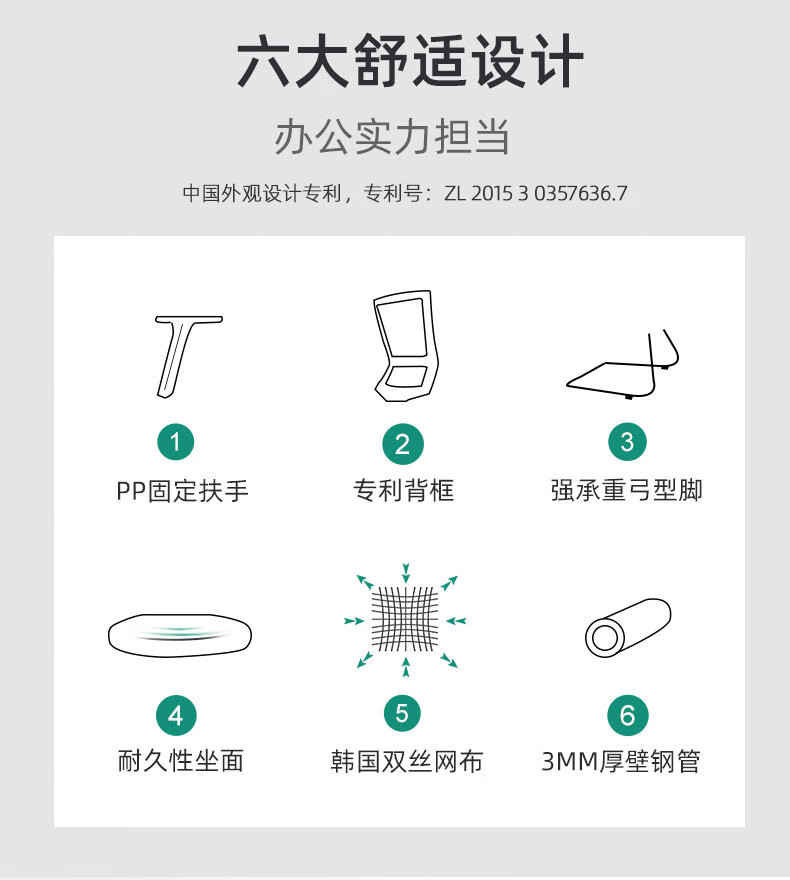 六大舒适设计

办公实力担当

中国外观设计专利，专利号：ZL 2015 3 0357636.7

1
PP固定扶手

2
专利背框

3
强承重弓型脚

4
耐久性坐面

5
韩国双丝网布

6
3MM厚壁钢管