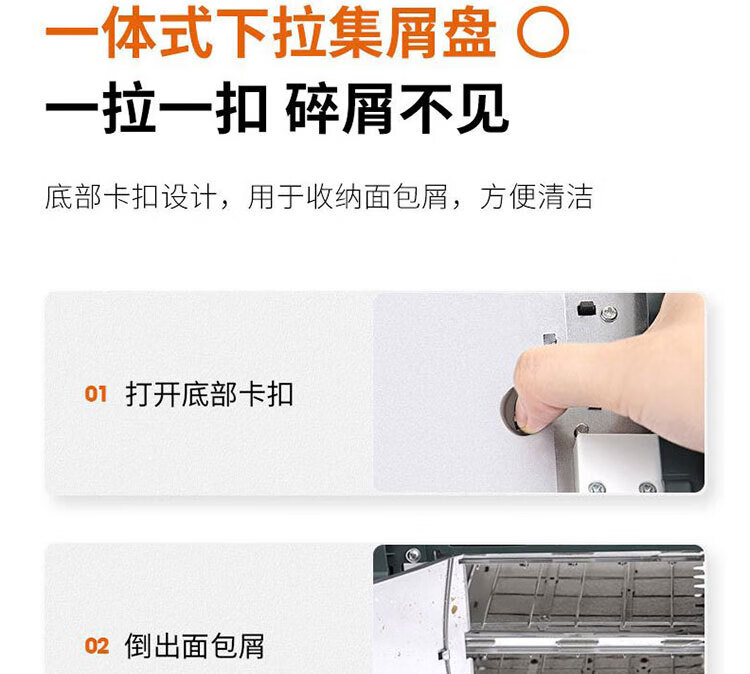 一体式下拉集屑盘

一拉一扣 碎屑不见

底部卡扣设计，用于收纳面包屑，方便清洁

01 打开底部卡扣

02 倒出面包屑