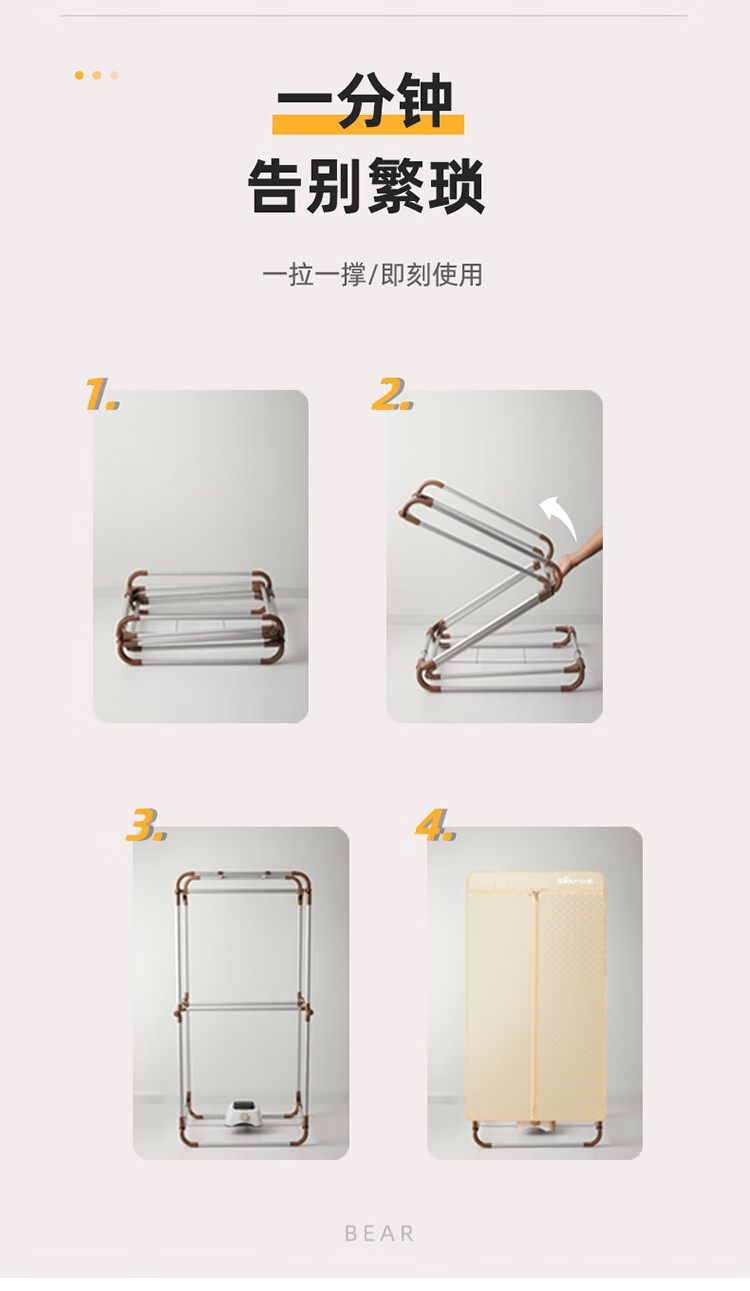 一分钟
告别繁琐

一拉一撑/即刻使用

1.

2.

3.

4.

BEAR