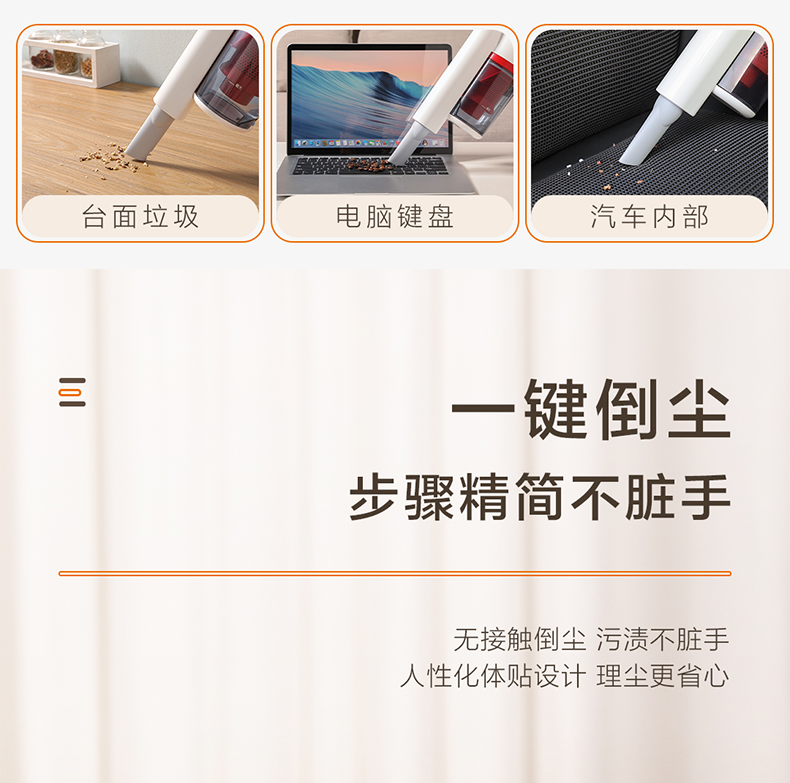 台面垃圾

电脑键盘

汽车内部

一键倒尘

步骤精简不脏手

无接触倒尘 污渍不脏手
人性化体贴设计 理尘更省心