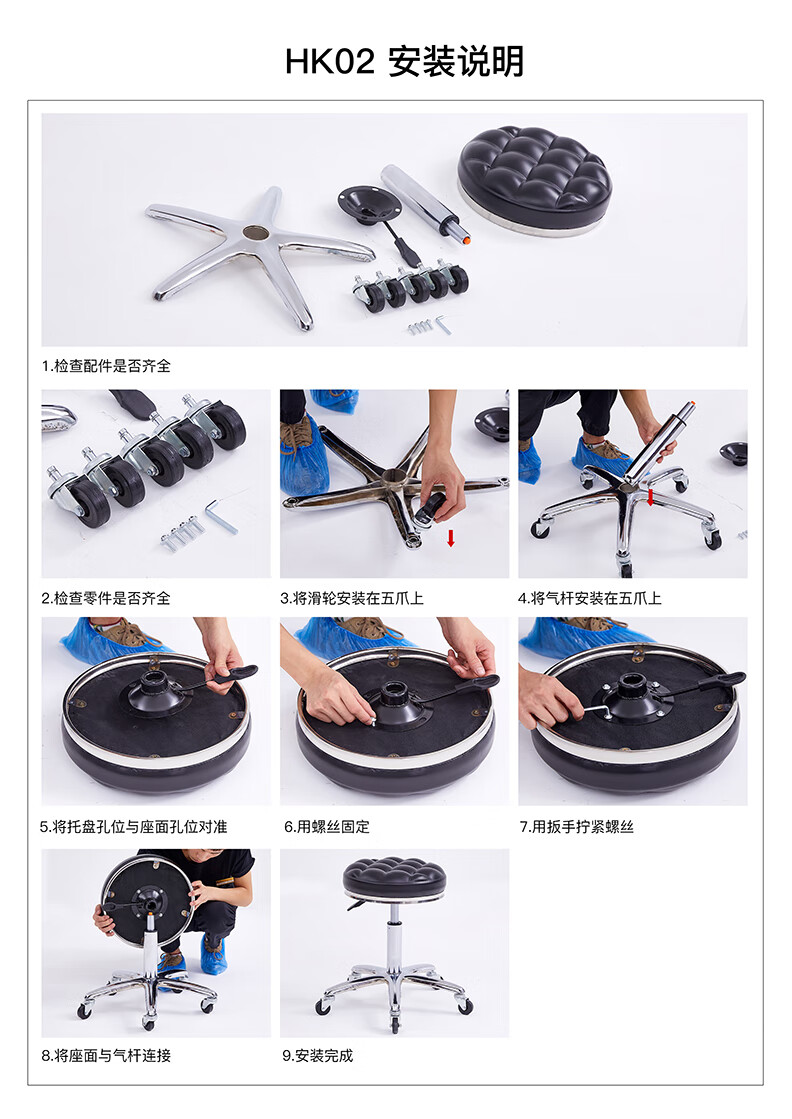 HK02 安装说明

1.检查配件是否齐全

2.检查零件是否齐全

3.将滑轮安装在五爪上

4.将气杆安装在五爪上

5.将托盘孔位与座面孔位对准

6.用螺丝固定

7.用扳手拧紧螺丝

8.将座面与气杆连接

9.安装完成