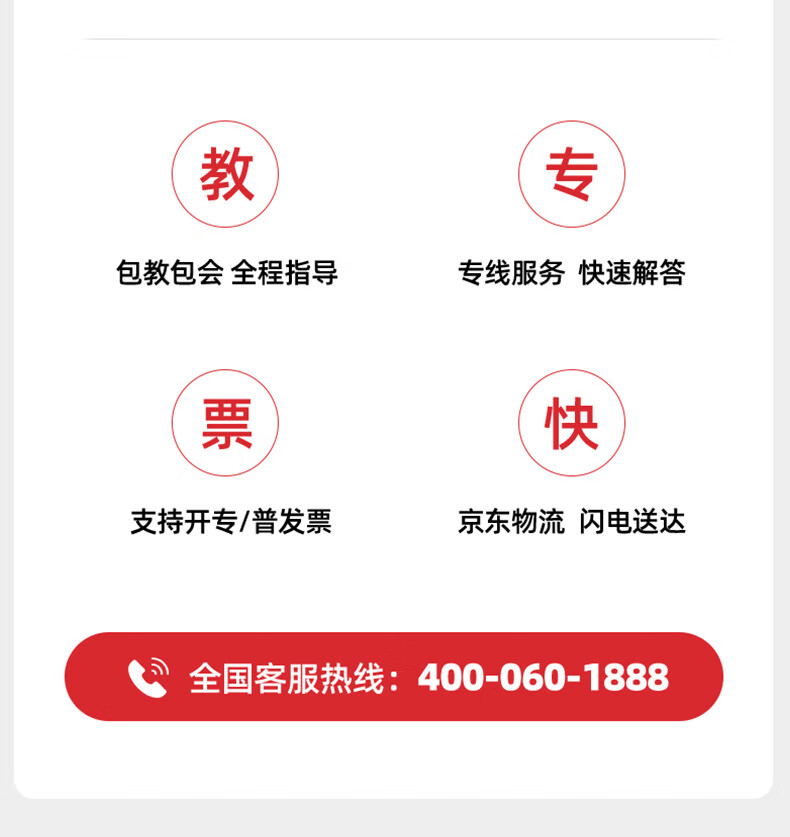 教

包教包会 全程指导

专

专线服务 快速解答

票

支持开专/普发票

快

京东物流 闪电送达

全国客服热线：400-060-1888