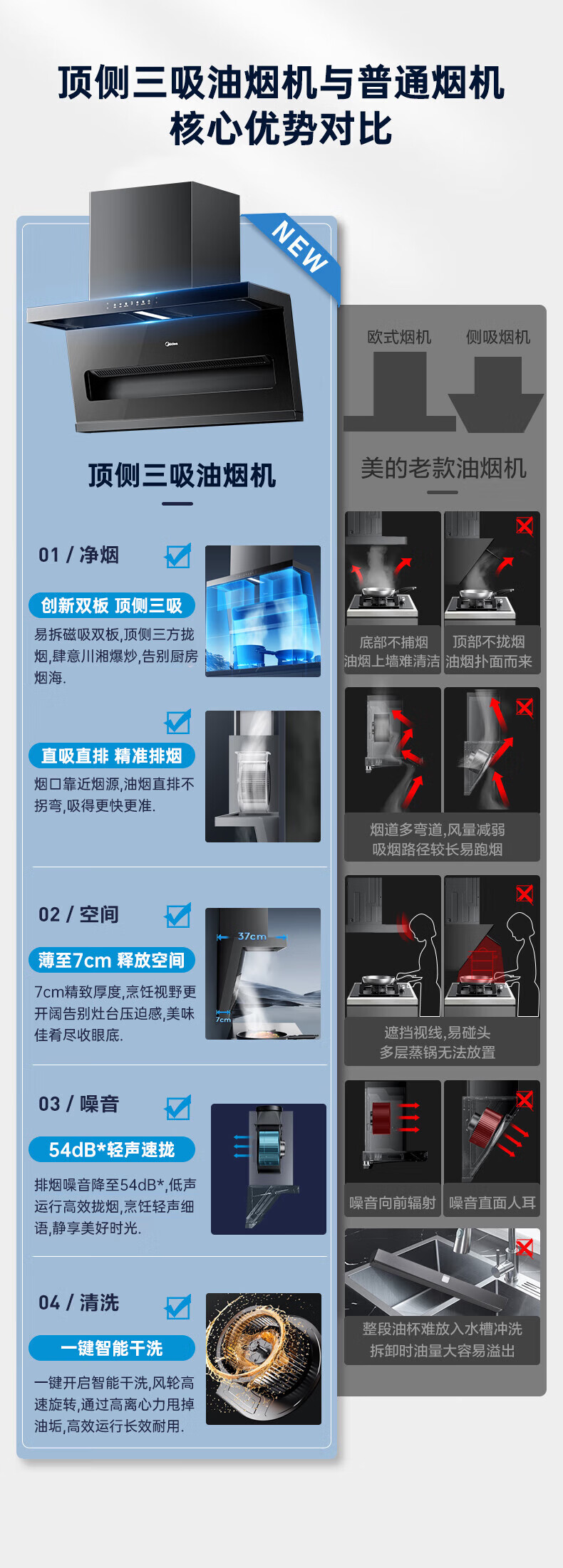 顶侧三吸油烟机与普通烟机
核心优势对比

NEW

Midea

顶侧三吸油烟机

01 / 净烟

创新双板 顶侧三吸

易拆磁吸双板,顶侧三方拢烟,肆意川湘爆炒,告别厨房烟海.

直吸直排 精准排烟

烟口靠近烟源,油烟直排不拐弯,吸得更快更准.

02 / 空间

薄至7cm 释放空间

7cm精致厚度,烹饪视野更开阔告别灶台压迫感,美味佳肴尽收眼底.

37cm

7cm

03 / 噪音

54dB*轻声速拢

排烟噪音降至54dB*,低声运行高效拢烟,烹饪轻声细语,静享美好时光.

04 / 清洗

一键智能干洗

一键开启智能干洗,风轮高速旋转,通过高离心力甩掉油垢,高效运行长效耐用.

欧式烟机 侧吸烟机

美的老款油烟机

底部不捕烟
油烟上墙难清洁

顶部不拢烟
油烟扑面而来

烟道多弯道,风量减弱
吸烟路径较长易跑烟

遮挡视线,易碰头
多层蒸锅无法放置

噪音向前辐射

噪音直面人耳

整段油杯难放入水槽冲洗
拆卸时油量大容易溢出