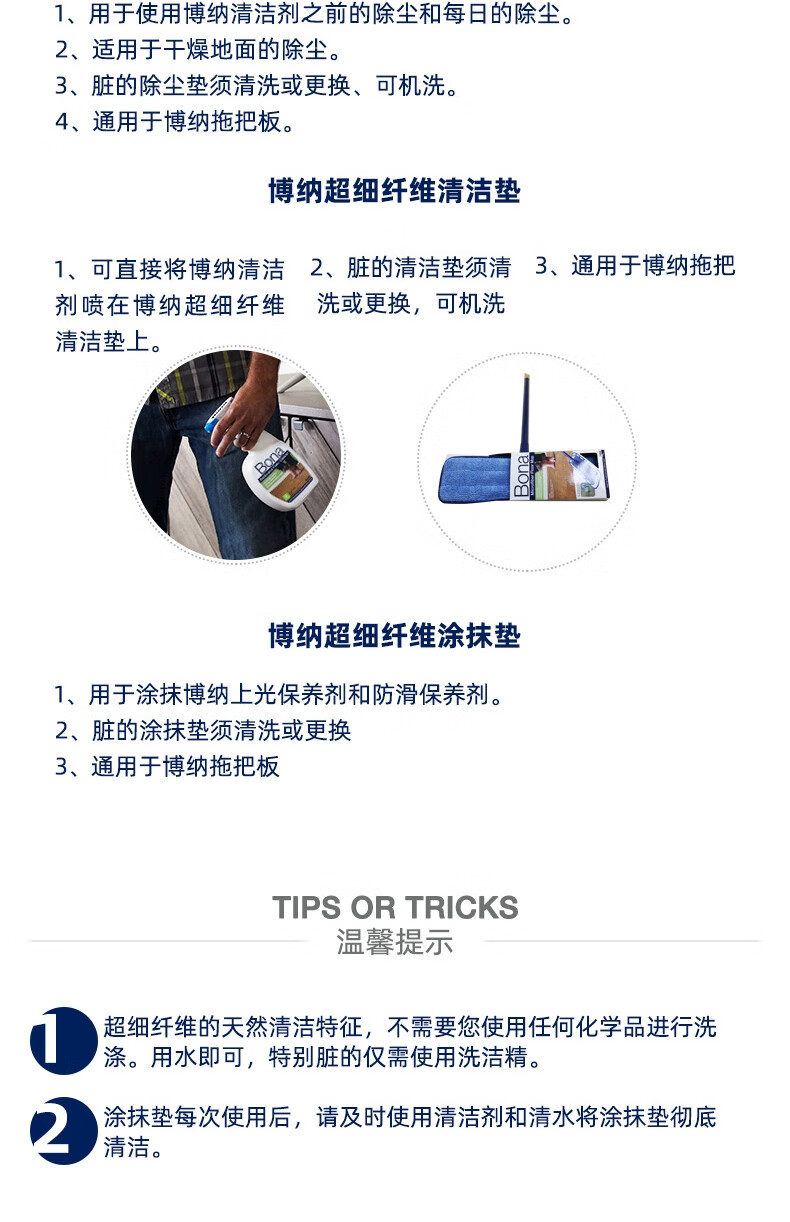 1、用于使用博纳清洁剂之前的除尘和每日的除尘。
2、适用于干燥地面的除尘。
3、脏的除尘垫须清洗或更换、可机洗。
4、通用于博纳拖把板。

博纳超细纤维清洁垫

1、可直接将博纳清洁剂喷在博纳超细纤维清洁垫上。

2、脏的清洁垫须清洗或更换，可机洗

3、通用于博纳拖把

Bona

Bona

博纳超细纤维涂抹垫

1、用于涂抹博纳上光保养剂和防滑保养剂。
2、脏的涂抹垫须清洗或更换
3、通用于博纳拖把板

TIPS OR TRICKS
温馨提示

1 超细纤维的天然清洁特征，不需要您使用任何化学品进行洗涤。用水即可，特别脏的仅需使用洗洁精。

2 涂抹垫每次使用后，请及时使用清洁剂和清水将涂抹垫彻底清洁。