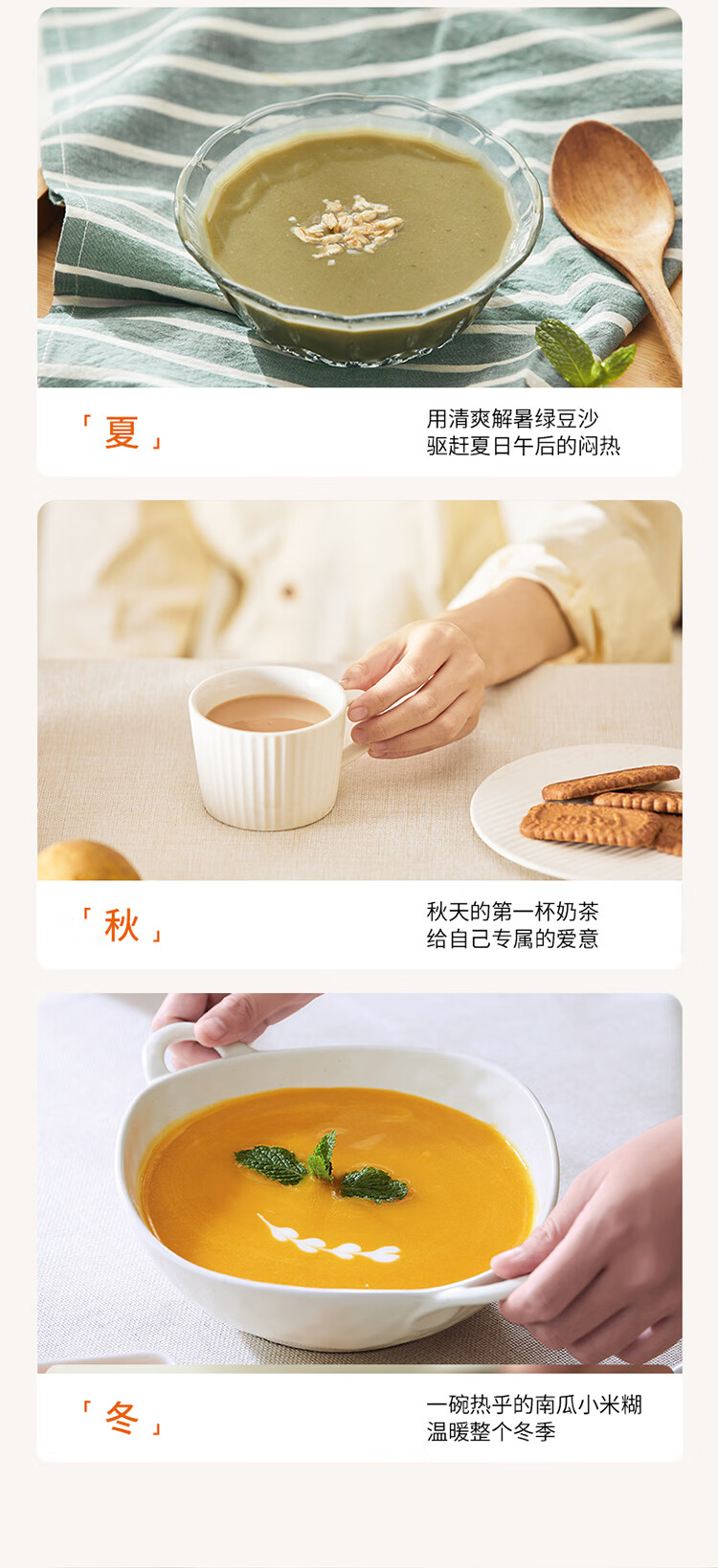 「夏」

用清爽解暑绿豆沙
驱赶夏日午后的闷热

「秋」

秋天的第一杯奶茶
给自己专属的爱意

「冬」

一碗热乎的南瓜小米糊
温暖整个冬季