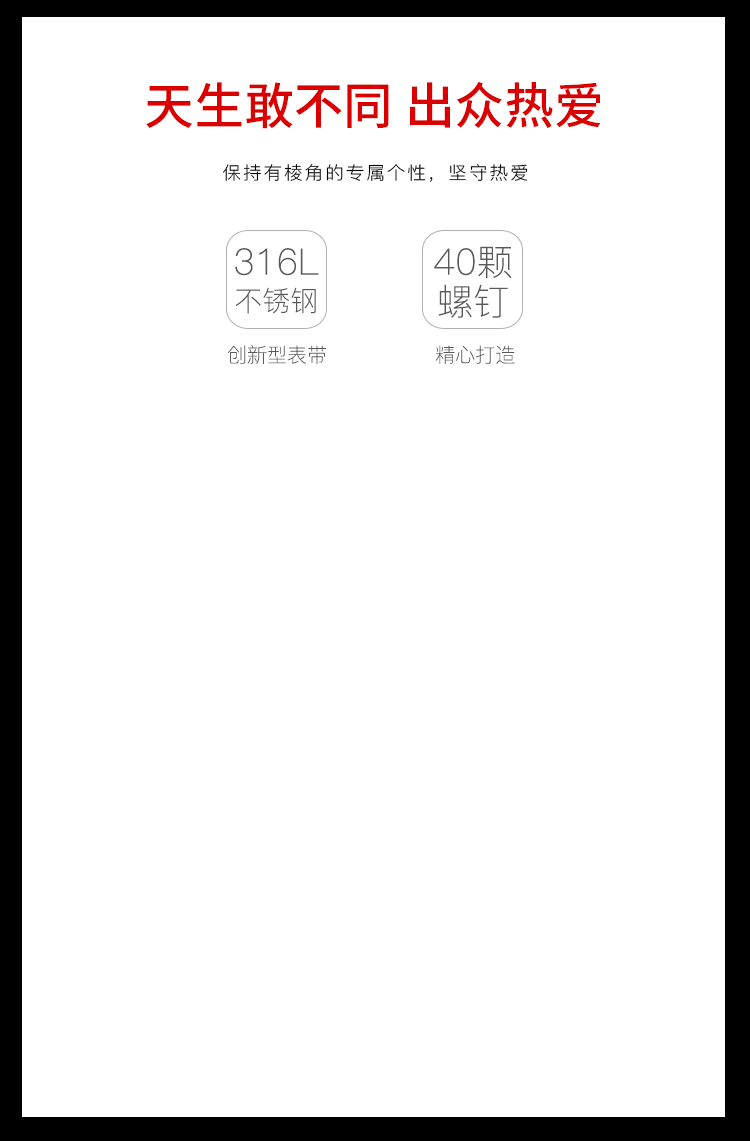 天生敢不同 出众热爱

保持有棱角的专属个性，坚守热爱

316L
不锈钢

创新型表带

40颗
螺钉

精心打造