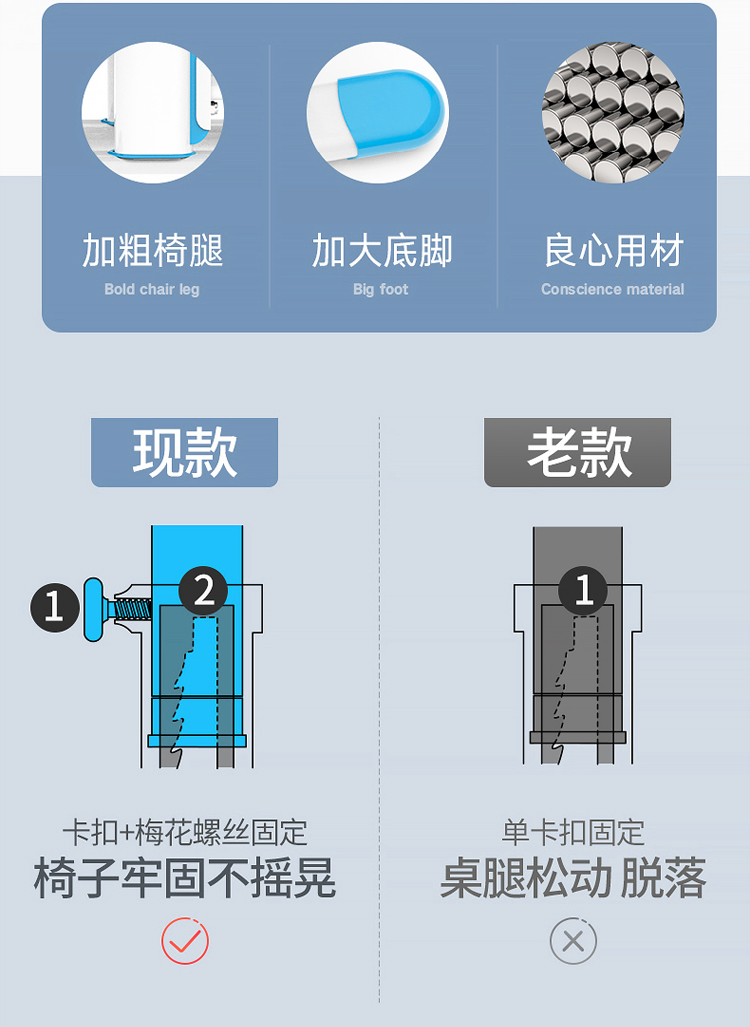 加粗椅腿
Bold chair leg

加大底脚
Big foot

良心用材
Conscience material

现款

1
2

卡扣+梅花螺丝固定
椅子牢固不摇晃

老款

1

单卡扣固定
桌腿松动 脱落