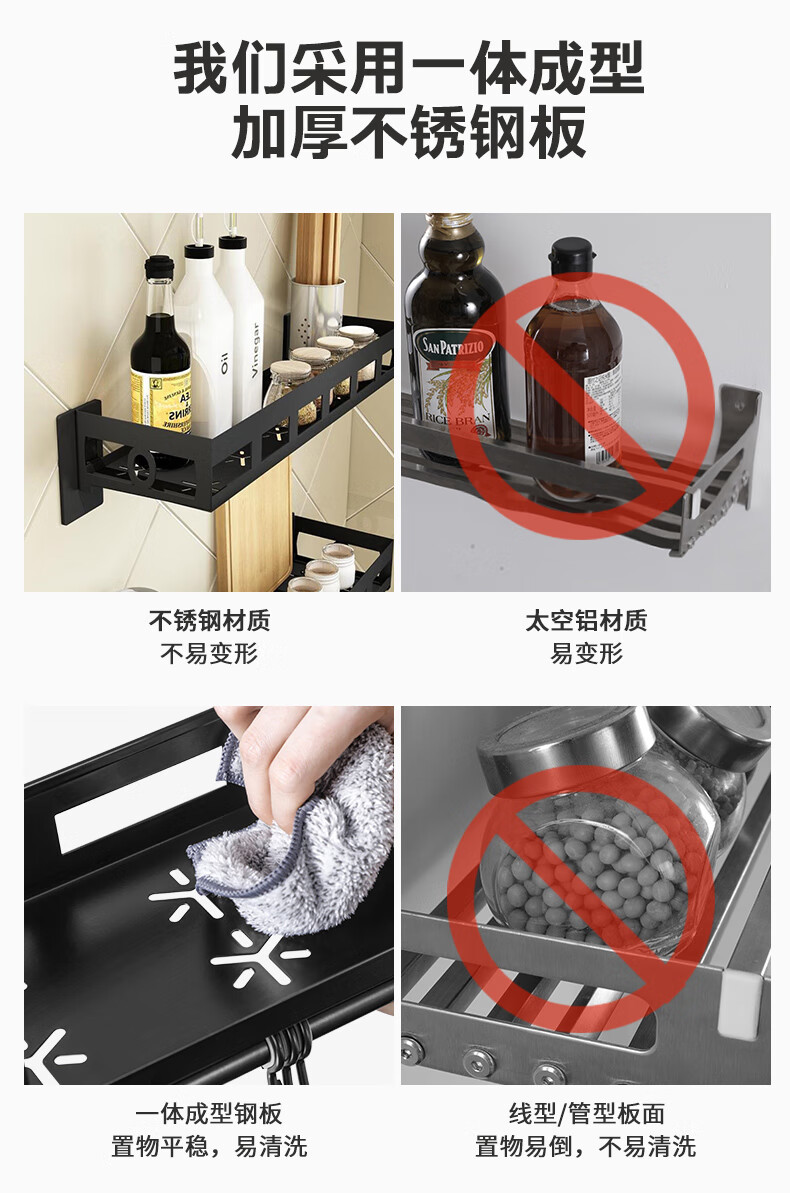 我们采用一体成型
加厚不锈钢板

Oil

Vinegar

SAN PATRIZIO
RICE BRAN

不锈钢材质
不易变形

太空铝材质
易变形

一体成型钢板
置物平稳，易清洗

线型/管型板面
置物易倒，不易清洗