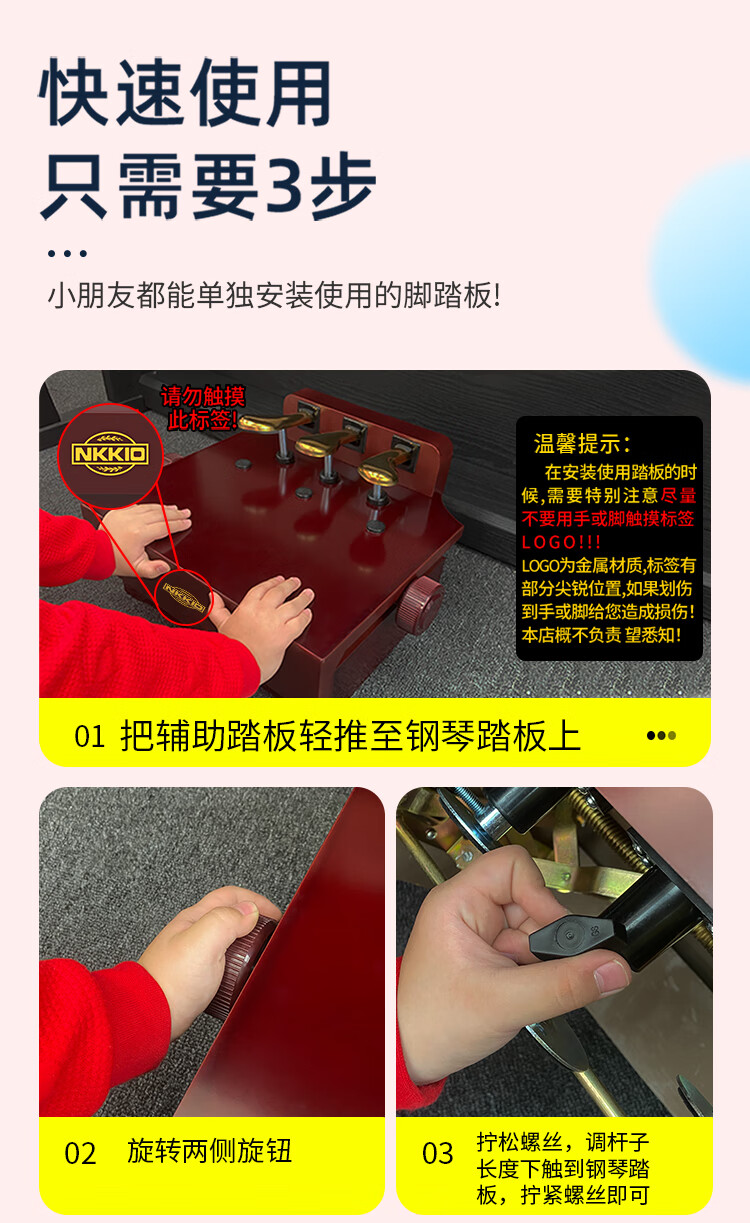 快速使用
只需要3步

小朋友都能单独安装使用的脚踏板!

请勿触摸此标签!

NKKIO

温馨提示:
在安装使用踏板的时候,需要特别注意尽量不要用手或脚触摸标签LOGO!!!
LOGO为金属材质,标签有部分尖锐位置,如果划伤到手或脚给您造成损伤!本店概不负责 望悉知!

01 把辅助踏板轻推至钢琴踏板上

02 旋转两侧旋钮

03 拧松螺丝，调杆子长度下触到钢琴踏板，拧紧螺丝即可