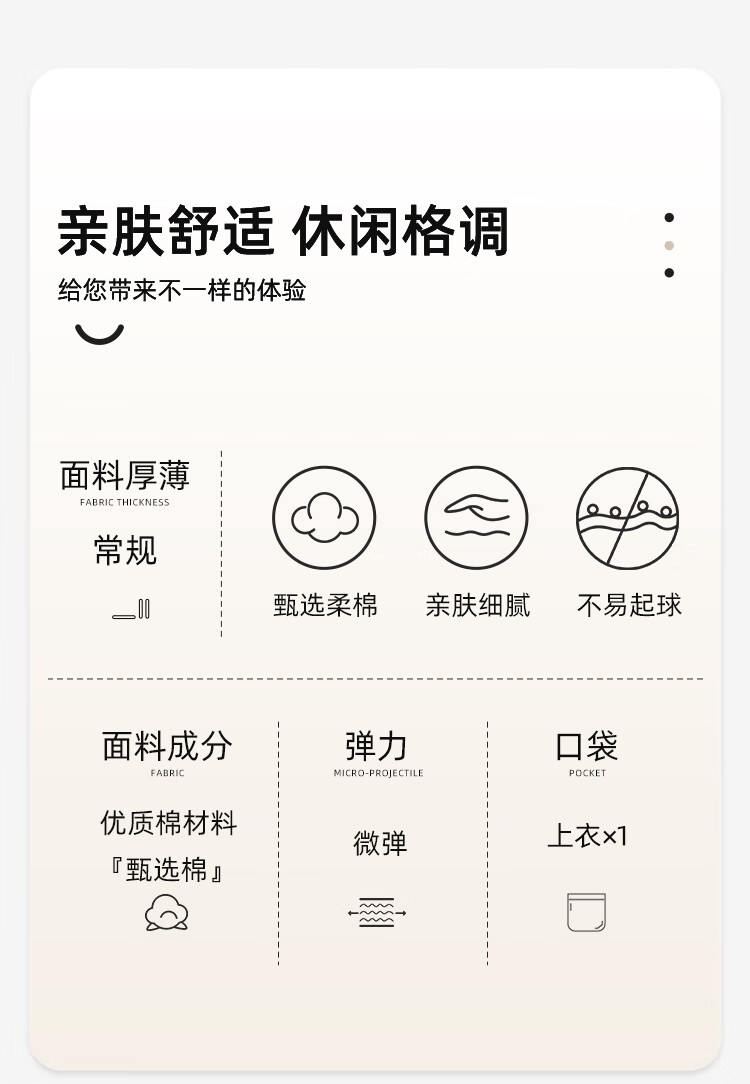 亲肤舒适 休闲格调

给您带来不一样的体验

面料厚薄
FABRIC THICKNESS

常规

甄选柔棉 亲肤细腻 不易起球

面料成分
FABRIC

优质棉材料
『甄选棉』

弹力
MICRO-PROJECTILE

微弹

口袋
POCKET

上衣×1