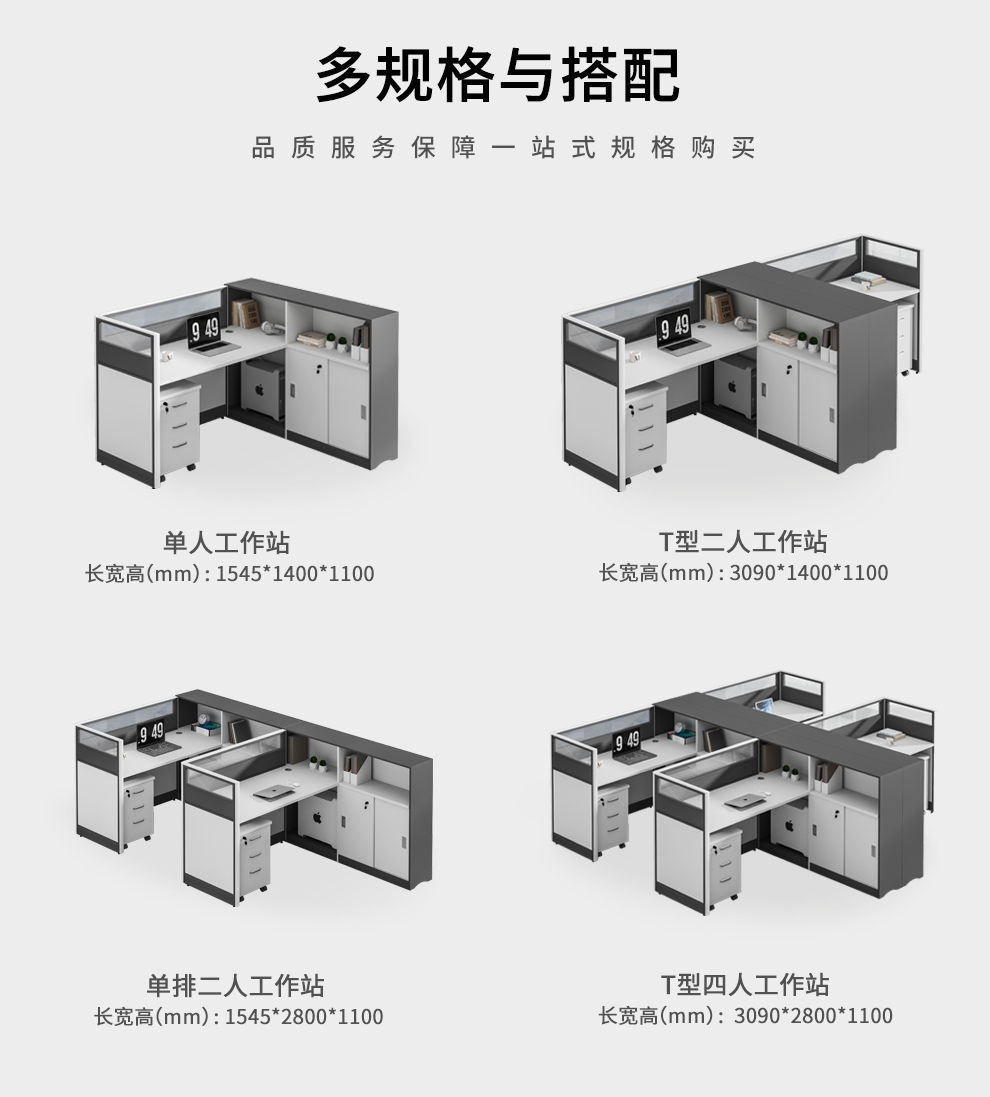 多规格与搭配

品质服务保障一站式规格购买

9 49

单人工作站
长宽高(mm)：1545*1400*1100

9 49

T型二人工作站
长宽高(mm)：3090*1400*1100

9 49

单排二人工作站
长宽高(mm)：1545*2800*1100

9 49

T型四人工作站
长宽高(mm)：3090*2800*1100