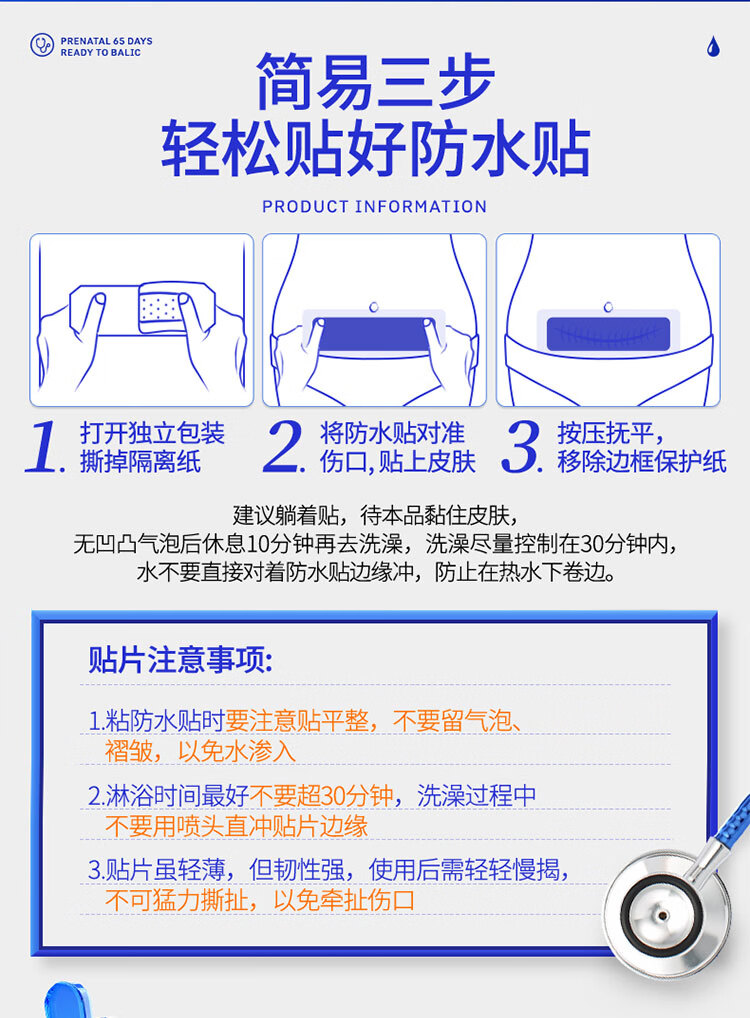 PRENATAL 65 DAYS
READY TO BALIC

简易三步
轻松贴好防水贴

PRODUCT INFORMATION

1. 打开独立包装
撕掉隔离纸

2. 将防水贴对准
伤口，贴上皮肤

3. 按压抚平，
移除边框保护纸

建议躺着贴，待本品黏住皮肤，
无凹凸气泡后休息10分钟再去洗澡，洗澡尽量控制在30分钟内，
水不要直接对着防水贴边缘冲，防止在热水下卷边。

贴片注意事项:

1.粘防水贴时要注意贴平整，不要留气泡、褶皱，以免水渗入

2.淋浴时间最好不要超30分钟，洗澡过程中不要用喷头直冲贴片边缘

3.贴片虽轻薄，但韧性强，使用后需轻轻慢揭，不可猛力撕扯，以免牵扯伤口