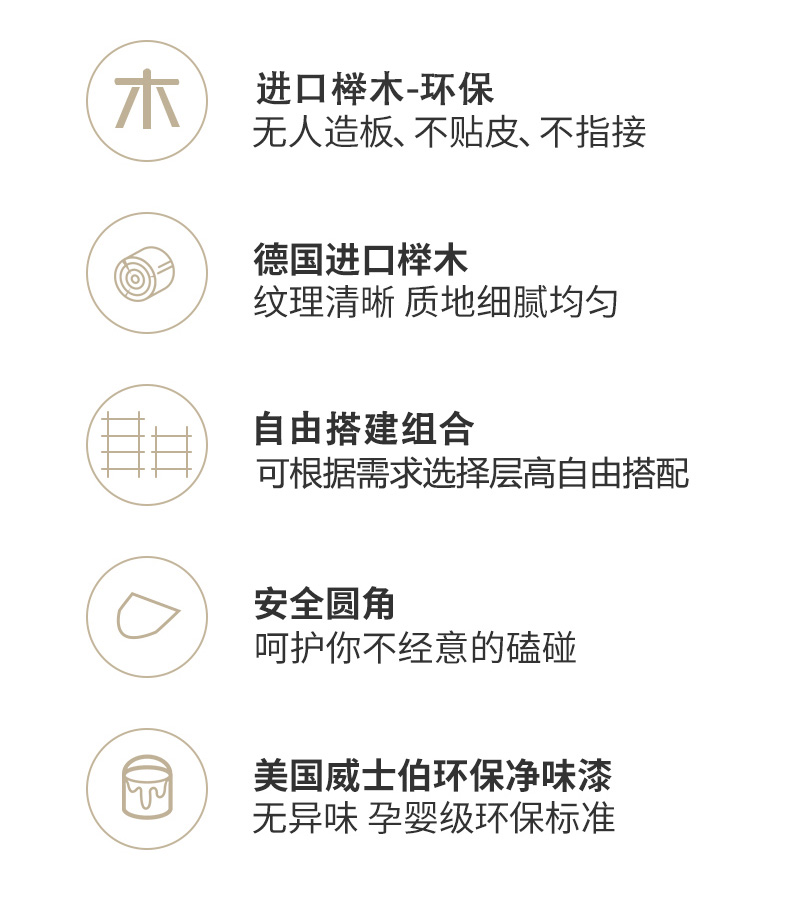 木

进口榉木-环保
无人造板、不贴皮、不指接

德国进口榉木
纹理清晰 质地细腻均匀

自由搭建组合
可根据需求选择层高自由搭配

安全圆角
呵护你不经意的磕碰

美国威士伯环保净味漆
无异味 孕婴级环保标准