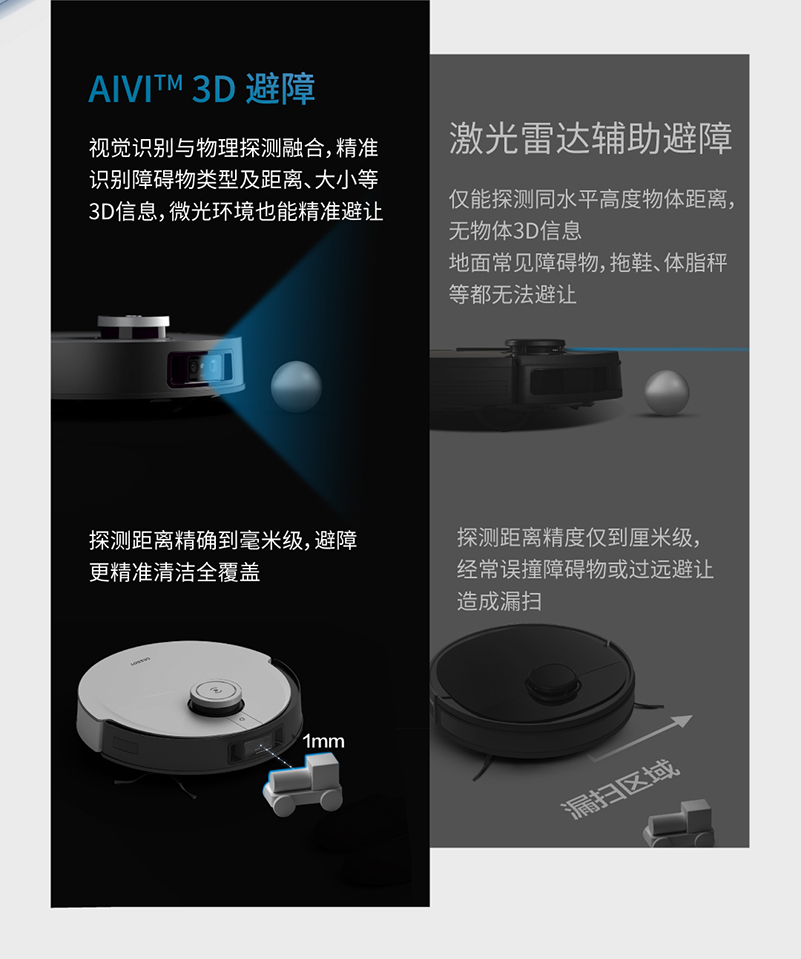 AIVI™ 3D 避障

视觉识别与物理探测融合，精准识别障碍物类型及距离、大小等3D信息，微光环境也能精准避让

探测距离精确到毫米级，避障更精准清洁全覆盖

1mm

激光雷达辅助避障

仅能探测同水平高度物体距离，无物体3D信息
地面常见障碍物，拖鞋、体脂秤等都无法避让

探测距离精度仅到厘米级，经常误撞障碍物或过远避让造成漏扫

漏扫区域