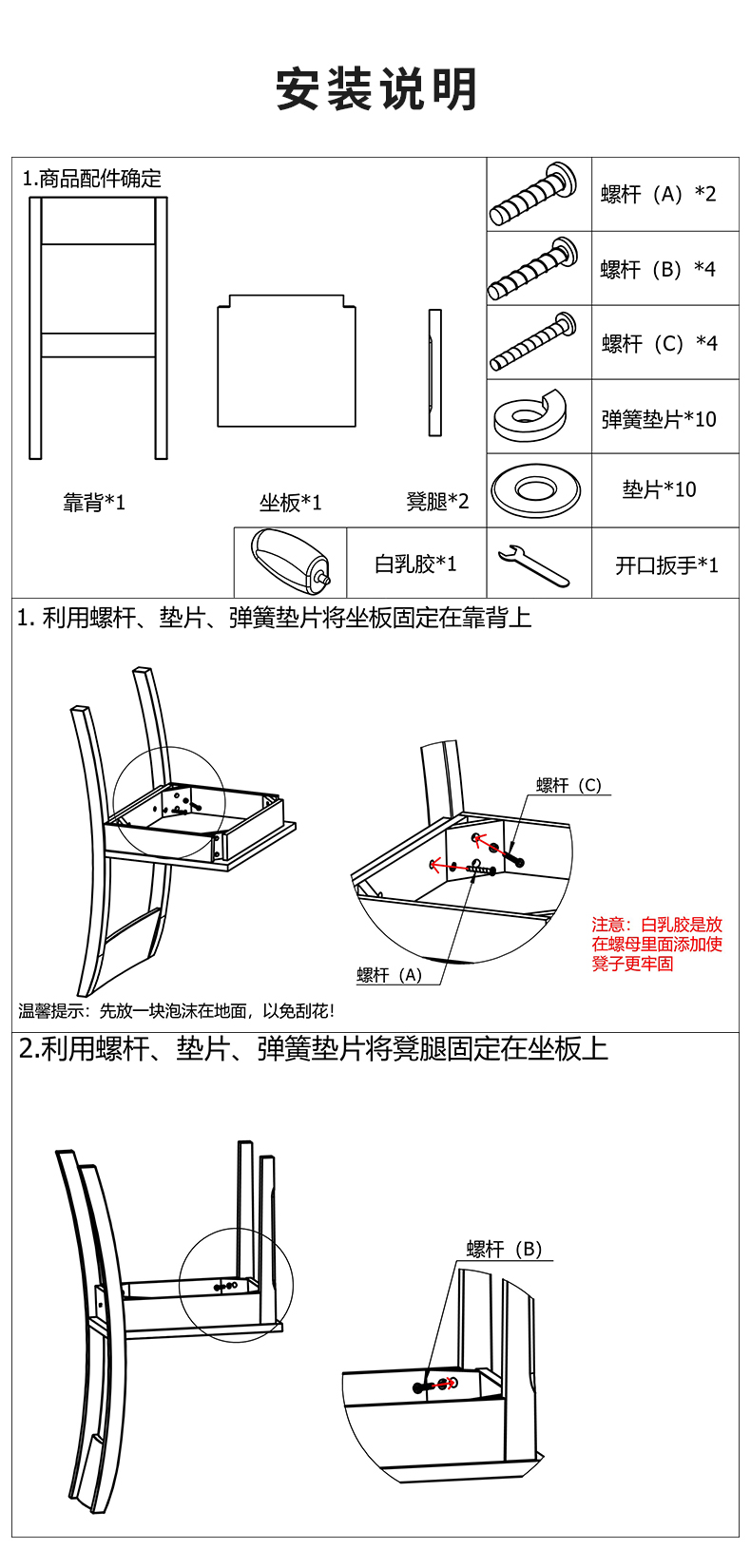 安装说明

1.商品配件确定

靠背*1

坐板*1

凳腿*2

螺杆（A）*2

螺杆（B）*4

螺杆（C）*4

弹簧垫片*10

垫片*10

白乳胶*1

开口扳手*1

1. 利用螺杆、垫片、弹簧垫片将坐板固定在靠背上

螺杆（C）

螺杆（A）

注意：白乳胶是放在螺母里面添加使凳子更牢固

温馨提示：先放一块泡沫在地面，以免刮花！

2.利用螺杆、垫片、弹簧垫片将凳腿固定在坐板上

螺杆（B）