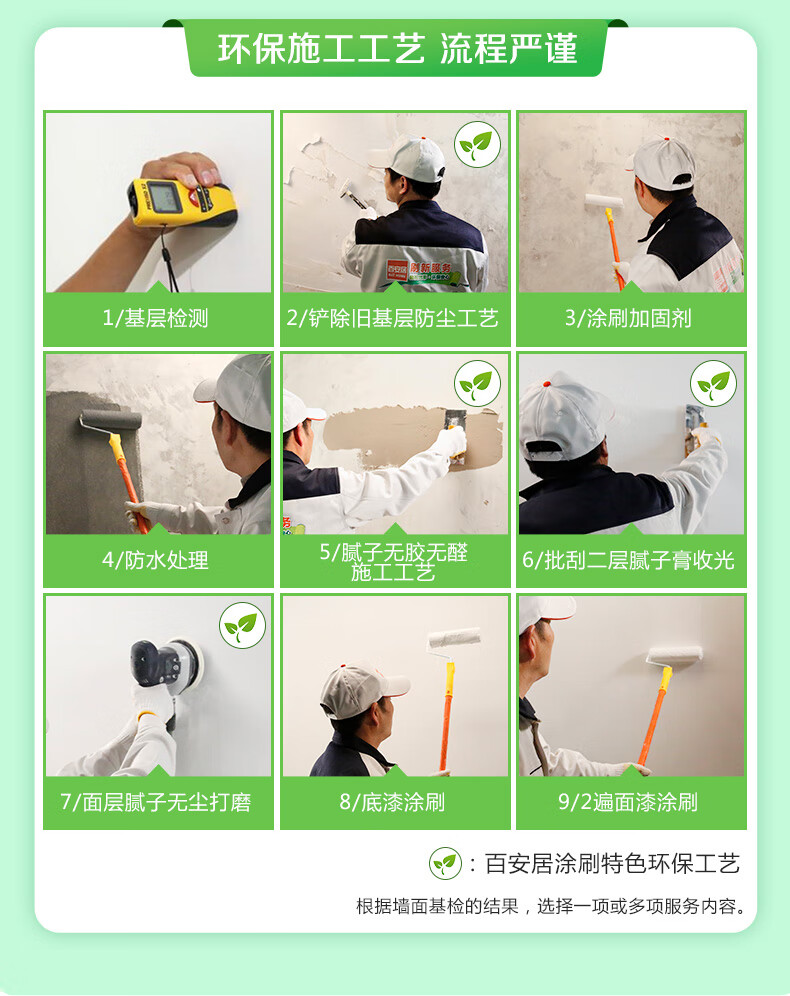 环保施工工艺 流程严谨

1/基层检测

百安居 刷新服务

2/铲除旧基层防尘工艺

3/涂刷加固剂

4/防水处理

5/腻子无胶无醛施工工艺

6/批刮二层腻子膏收光

7/面层腻子无尘打磨

8/底漆涂刷

9/2遍面漆涂刷

：百安居涂刷特色环保工艺

根据墙面基检的结果，选择一项或多项服务内容。