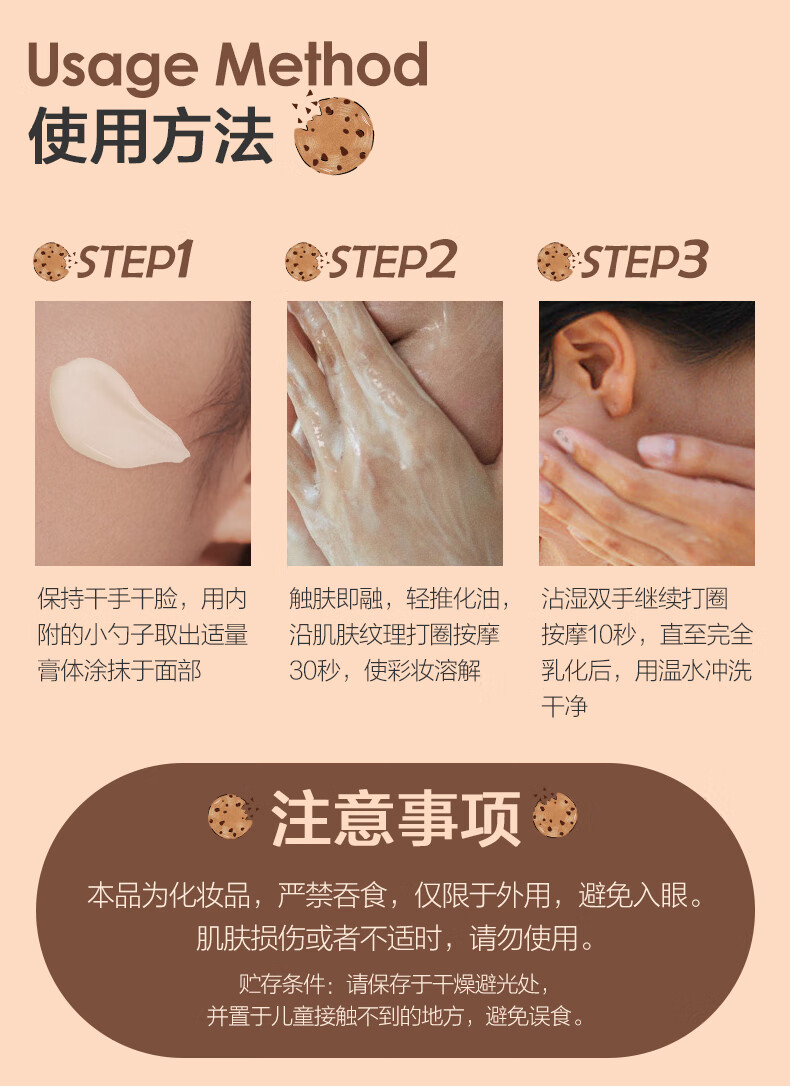 Usage Method
使用方法

STEP1

保持干手干脸，用内附的小勺子取出适量膏体涂抹于面部

STEP2

触肤即融，轻推化油，沿肌肤纹理打圈按摩30秒，使彩妆溶解

STEP3

沾湿双手继续打圈按摩10秒，直至完全乳化后，用温水冲洗干净

注意事项

本品为化妆品，严禁吞食，仅限于外用，避免入眼。
肌肤损伤或者不适时，请勿使用。
贮存条件：请保存于干燥避光处，
并置于儿童接触不到的地方，避免误食。