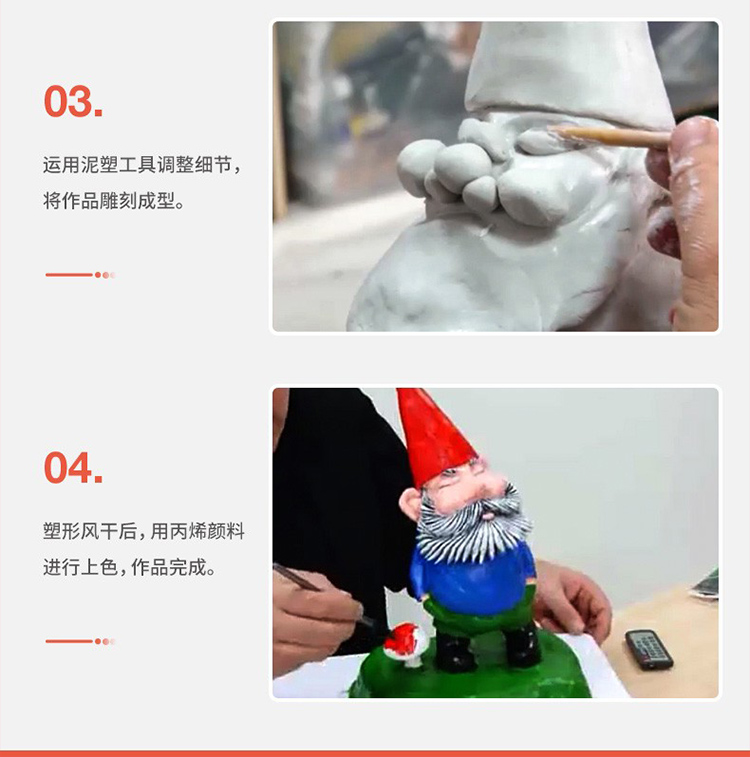 03.

运用泥塑工具调整细节，将作品雕刻成型。

04.

塑形风干后，用丙烯颜料进行上色，作品完成。