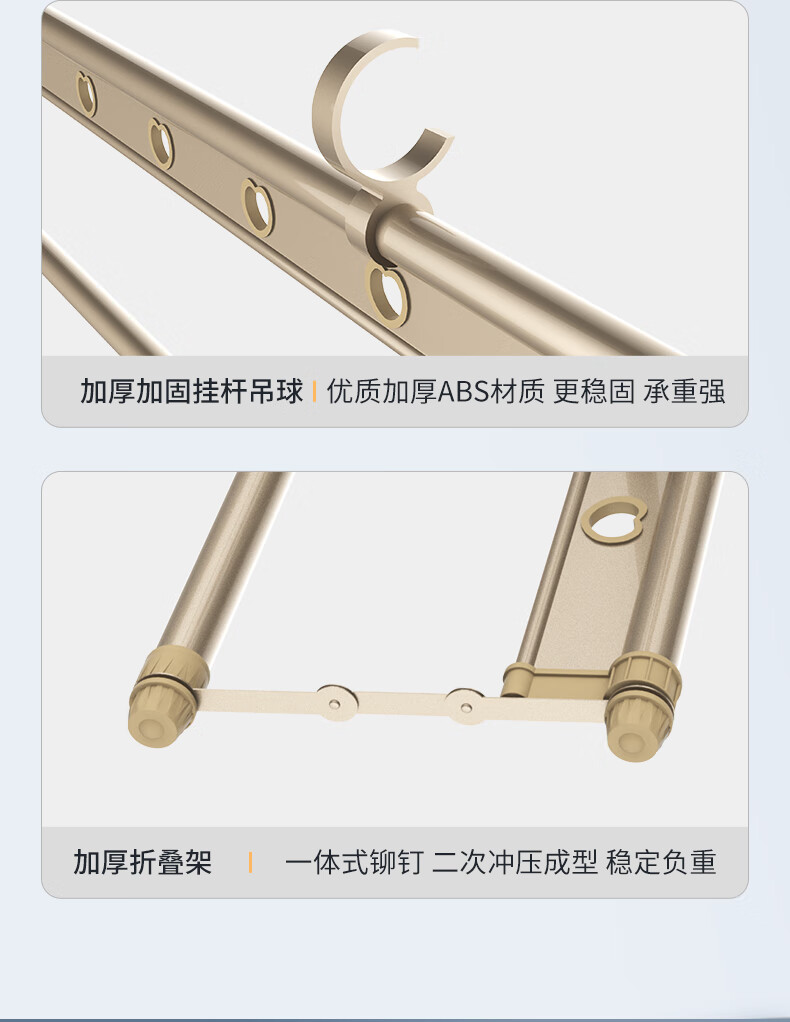 加厚加固挂杆吊球 | 优质加厚ABS材质 更稳固 承重强

加厚折叠架 | 一体式铆钉 二次冲压成型 稳定负重