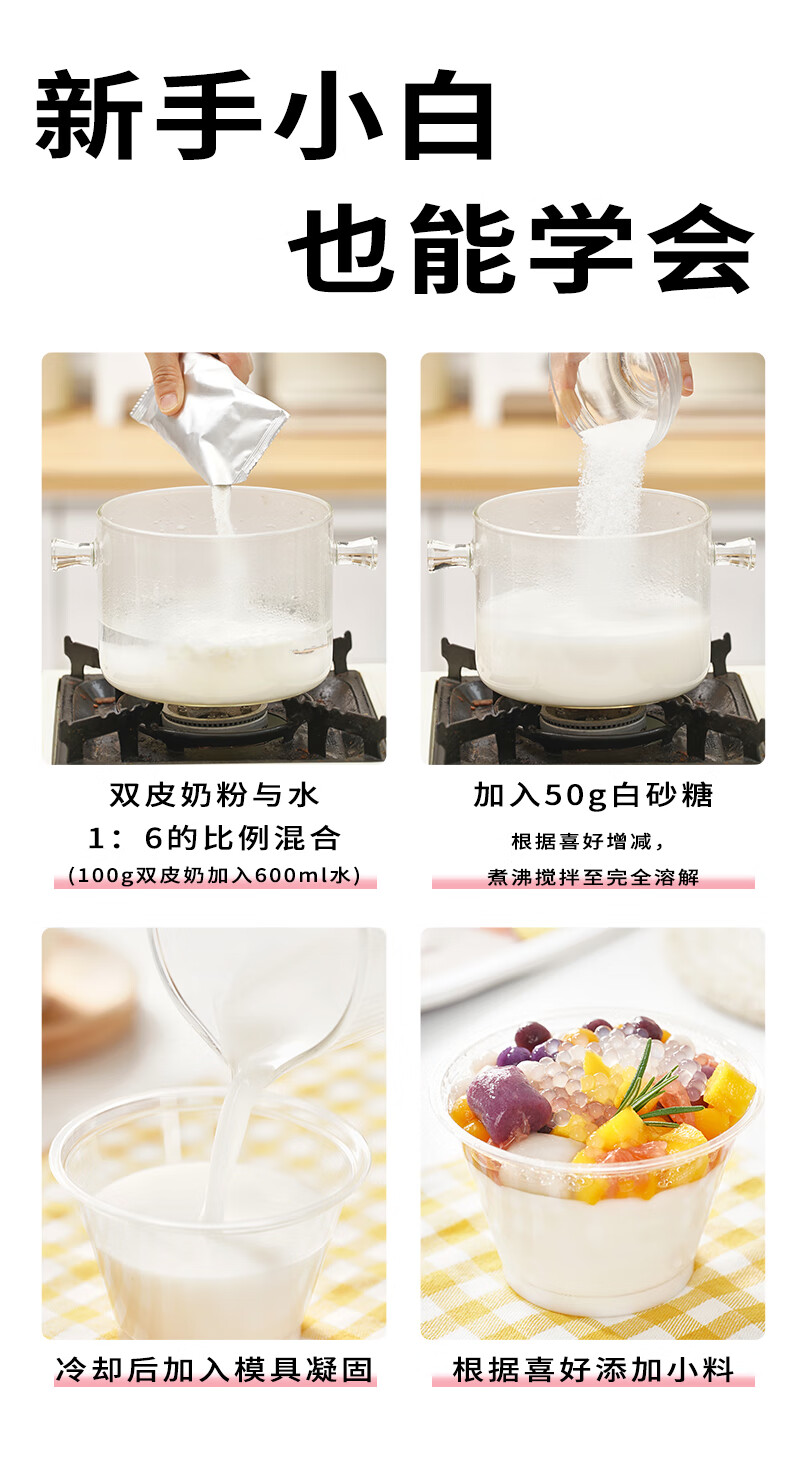 新手小白
也能学会

双皮奶粉与水
1：6的比例混合
（100g双皮奶加入600ml水）

加入50g白砂糖
根据喜好增减，
煮沸搅拌至完全溶解

冷却后加入模具凝固

根据喜好添加小料