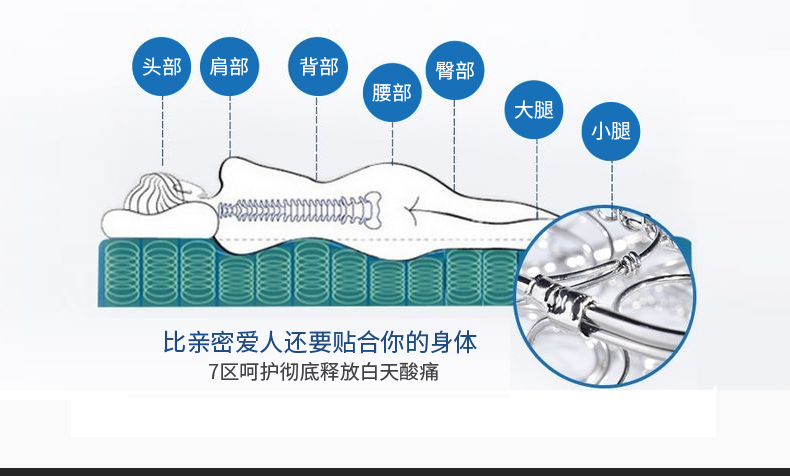 头部 肩部 背部 腰部 臀部 大腿 小腿

比亲密爱人还要贴合你的身体
7区呵护彻底释放白天酸痛