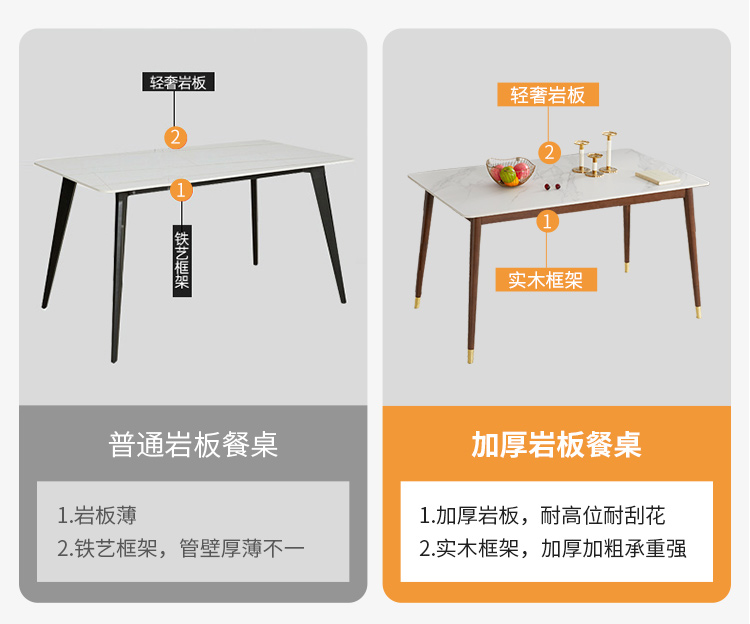 轻奢岩板
2
1
铁艺框架

普通岩板餐桌

1.岩板薄
2.铁艺框架，管壁厚薄不一

轻奢岩板
2
1
实木框架

加厚岩板餐桌

1.加厚岩板，耐高位耐刮花
2.实木框架，加厚加粗承重强