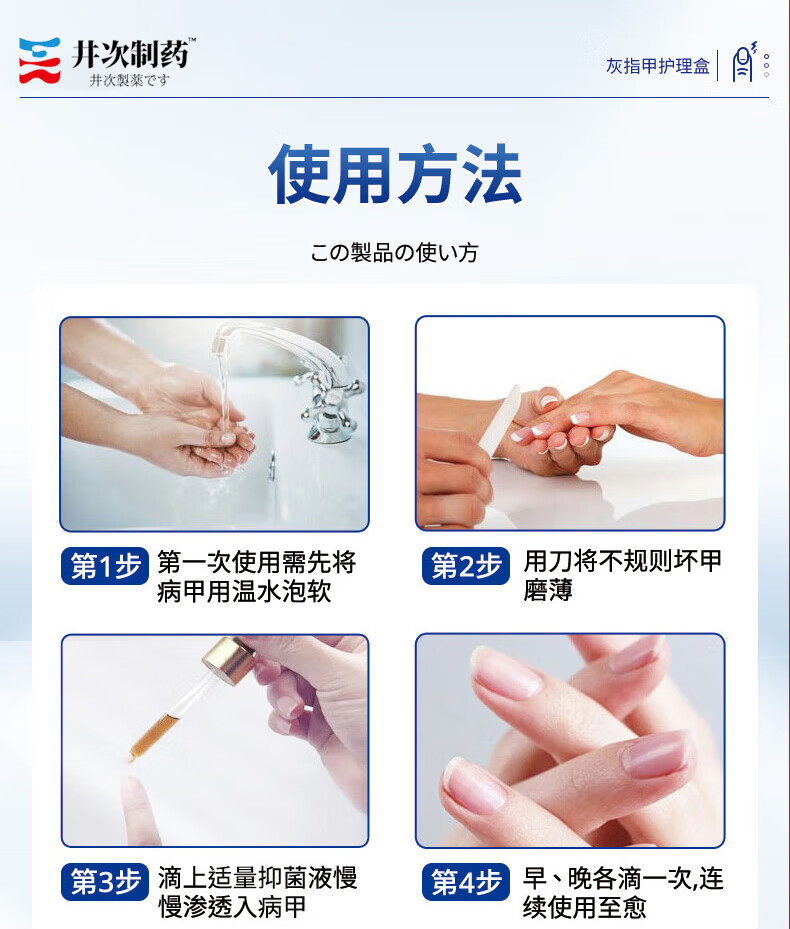 井次制药™
井次製薬です

灰指甲护理盒

使用方法

この製品の使い方

第1步 第一次使用需先将病甲用温水泡软

第2步 用刀将不规则坏甲磨薄

第3步 滴上适量抑菌液慢慢渗透入病甲

第4步 早、晚各滴一次,连续使用至愈